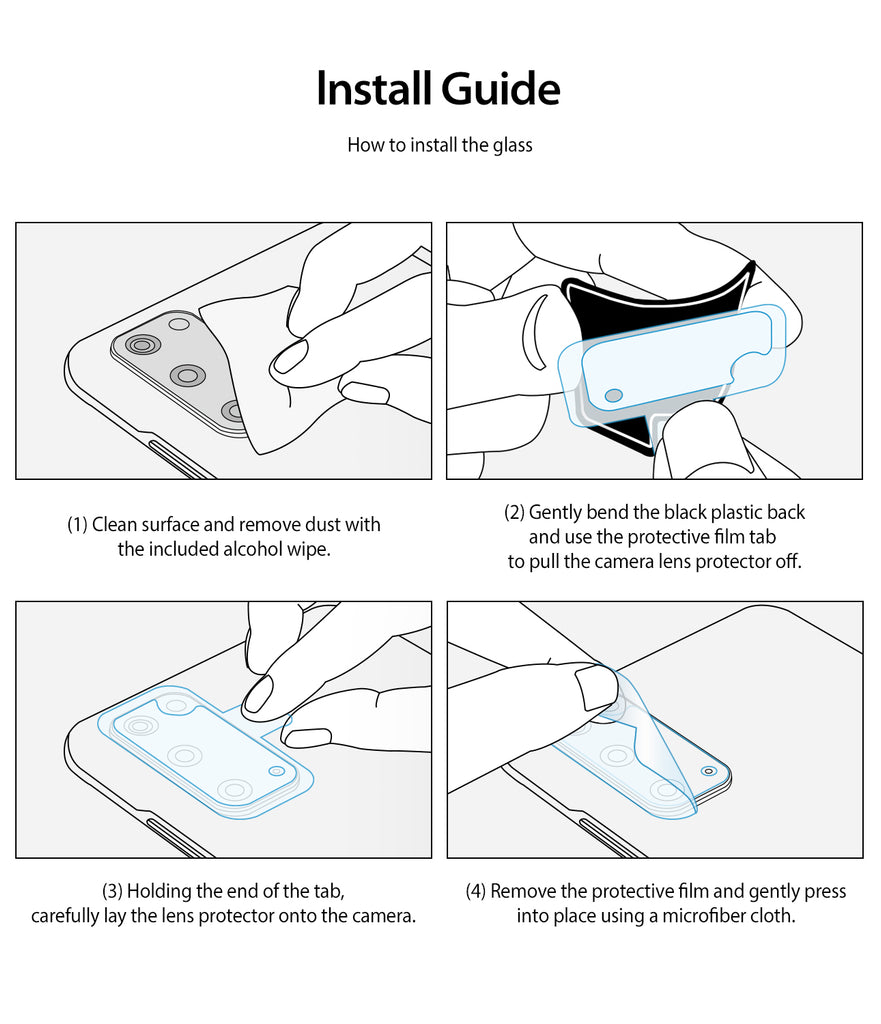 Install Guide

How to install the glass

(1) Clean surface and remove dust with the included alcohol wipe.

(2) Gently bend the black plastic back and use the protective film tab to pull the camera lens protector off.

(3) Holding the end of the tab, carefully lay the lens protector onto the camera.

(4) Remove the protective film and gently press into place using a microfiber cloth.