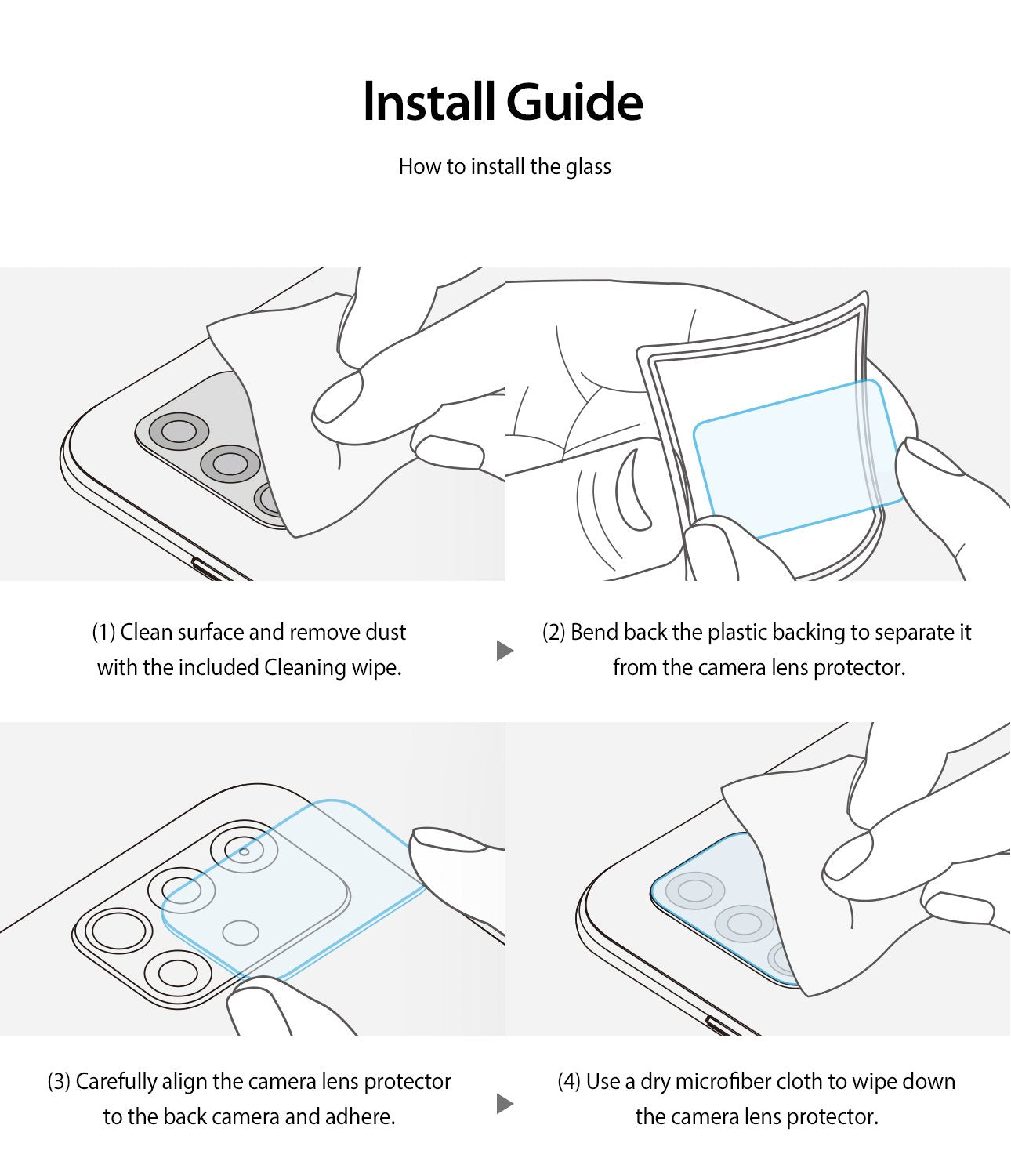 Install Guide

How to install the glass

(1) Clean surface and remove dust with the included Cleaning wipe.

(2) Bend back the plastic backing to separate it from the camera lens protector.

(3) Carefully align the camera lens protector to the back camera and adhere.

(4) Use a dry microfiber cloth to wipe down the camera lens protector.