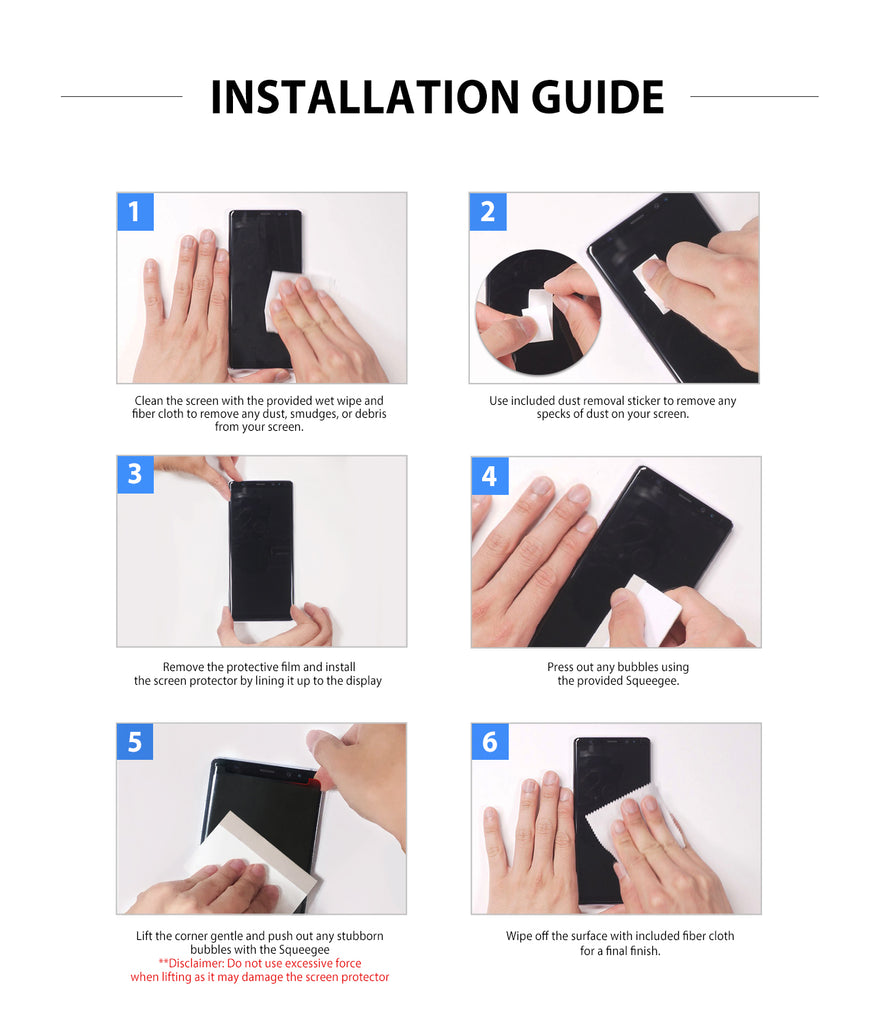 INSTALLATION GUIDE

1

Clean the screen with the provided wet wipe and fiber cloth to remove any dust, smudges, or debris from your screen.

2

Use included dust removal sticker to remove any specks of dust on your screen.

3

Remove the protective film and install the screen protector by lining it up to the display

4

Press out any bubbles using the provided Squeegee.

5

Lift the corner gentle and push out any stubborn bubbles with the Squeegee
**Disclaimer: Do not use excessive force when lifting as it may damage the screen protector

6

Wipe off the surface with included fiber cloth for a final finish.