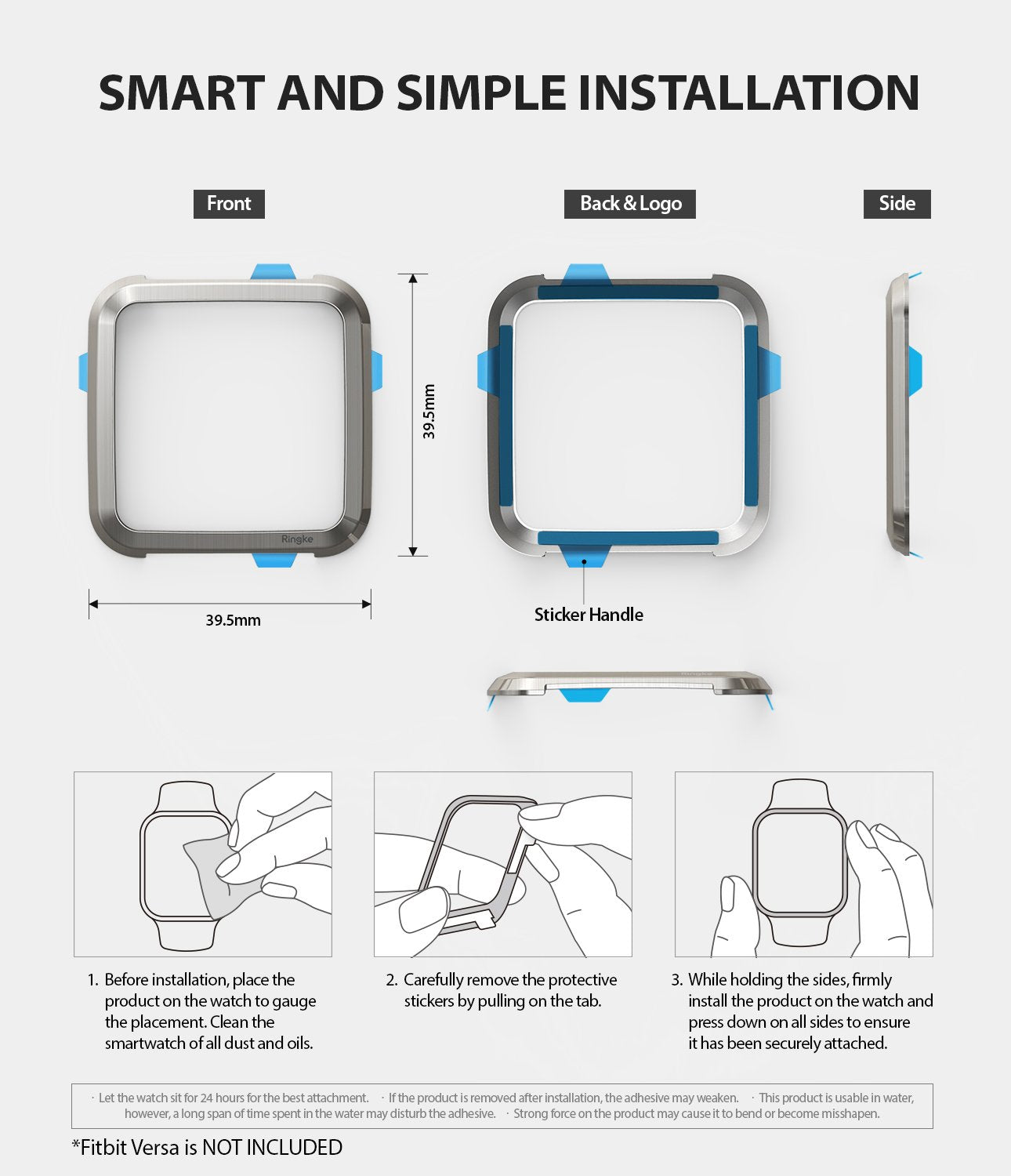 SMART AND SIMPLE INSTALLATION

Front

Back & Logo

Side

Ringke

39.5mm

39.5mm

Sticker Handle

Ringke

1. Before installation, place the product on the watch to gauge the placement. Clean the smartwatch of all dust and oils.

2. Carefully remove the protective stickers by pulling on the tab.

3. While holding the sides, firmly install the product on the watch and press down on all sides to ensure it has been securely attached.

· Let the watch sit for 24 hours for the best attachment. · If the product is removed after installation, the adhesive may weaken. · This product is usable in water, however, a long span of time spent in the water may disturb the adhesive. · Strong force on the product may cause it to bend or become misshapen.

*Fitbit Versa is NOT INCLUDED