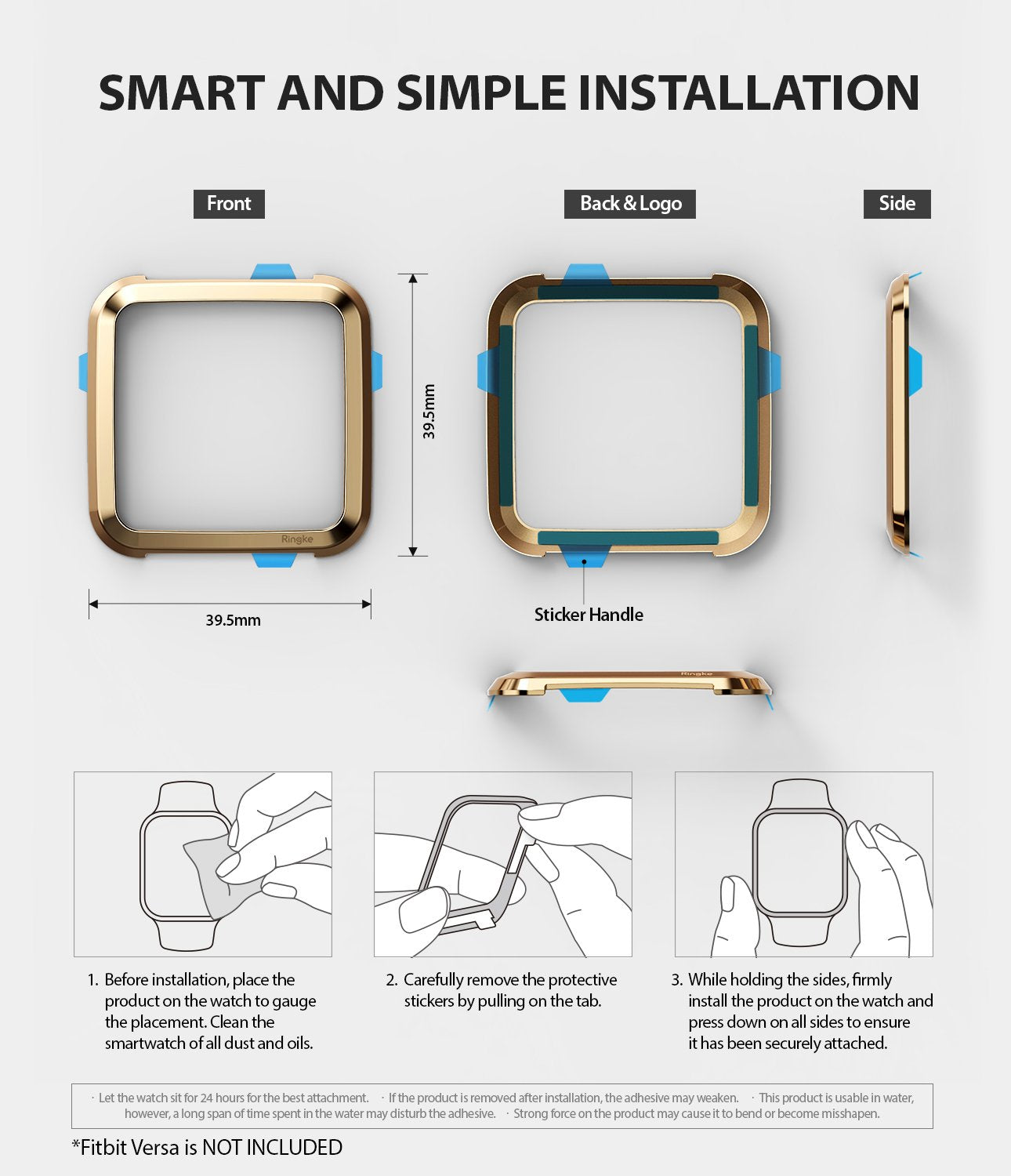 SMART AND SIMPLE INSTALLATION

Front

Back & Logo

Side

Ringke

39.5mm

39.5mm

Sticker Handle

Ringke

1. Before installation, place the product on the watch to gauge the placement. Clean the smartwatch of all dust and oils.

2. Carefully remove the protective stickers by pulling on the tab.

3. While holding the sides, firmly install the product on the watch and press down on all sides to ensure it has been securely attached.

· Let the watch sit for 24 hours for the best attachment. · If the product is removed after installation, the adhesive may weaken. · This product is usable in water, however, a long span of time spent in the water may disturb the adhesive. · Strong force on the product may cause it to bend or become misshapen.

*Fitbit Versa is NOT INCLUDED