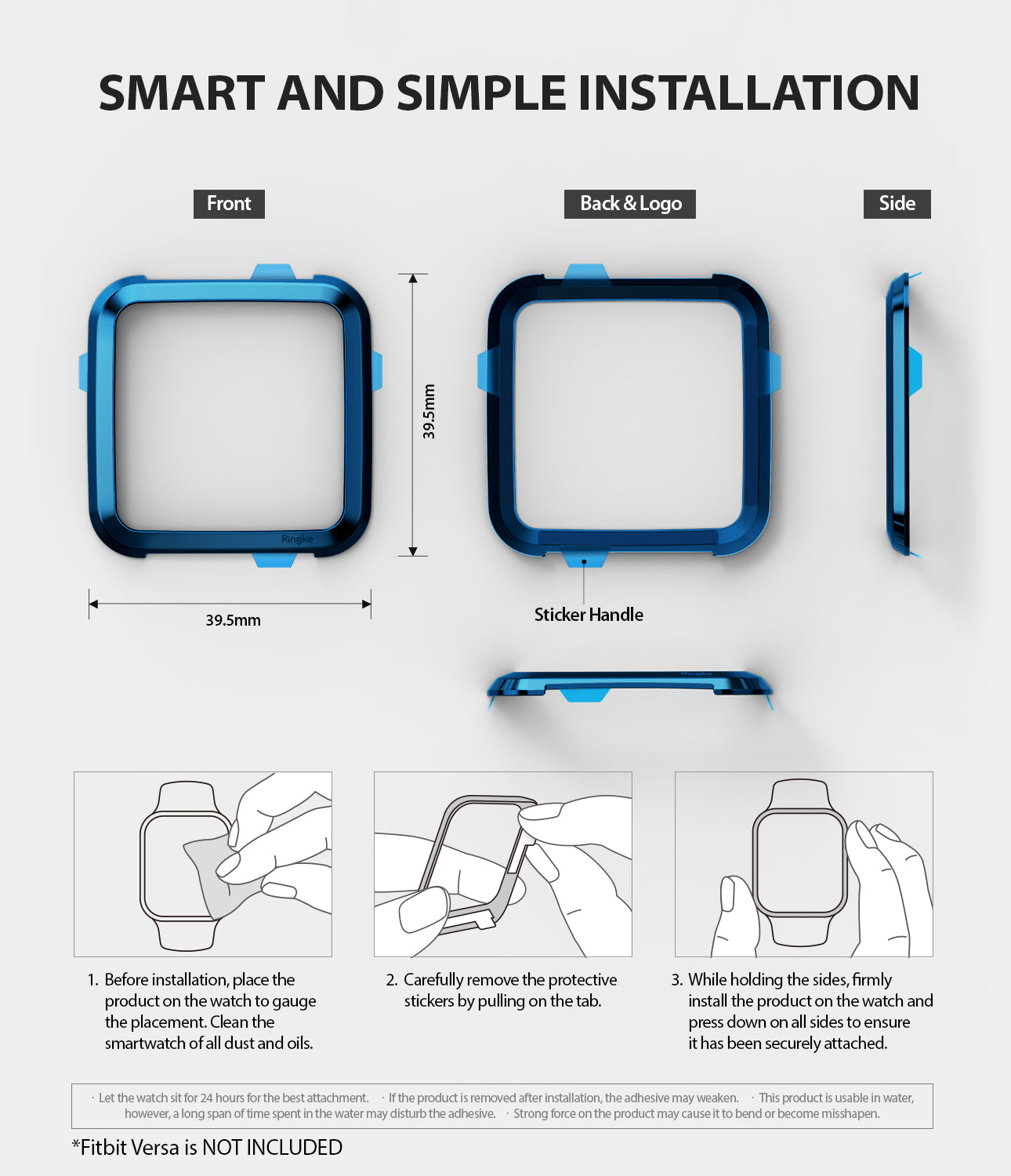 SMART AND SIMPLE INSTALLATION

Front

Back & Logo

Side

Ringke

39.5mm

39.5mm

Sticker Handle

Ringke

1. Before installation, place the product on the watch to gauge the placement. Clean the smartwatch of all dust and oils.

2. Carefully remove the protective stickers by pulling on the tab.

3. While holding the sides, firmly install the product on the watch and press down on all sides to ensure it has been securely attached.

· Let the watch sit for 24 hours for the best attachment. · If the product is removed after installation, the adhesive may weaken. · This product is usable in water, however, a long span of time spent in the water may disturb the adhesive. · Strong force on the product may cause it to bend or become misshapen.

*Fitbit Versa is NOT INCLUDED