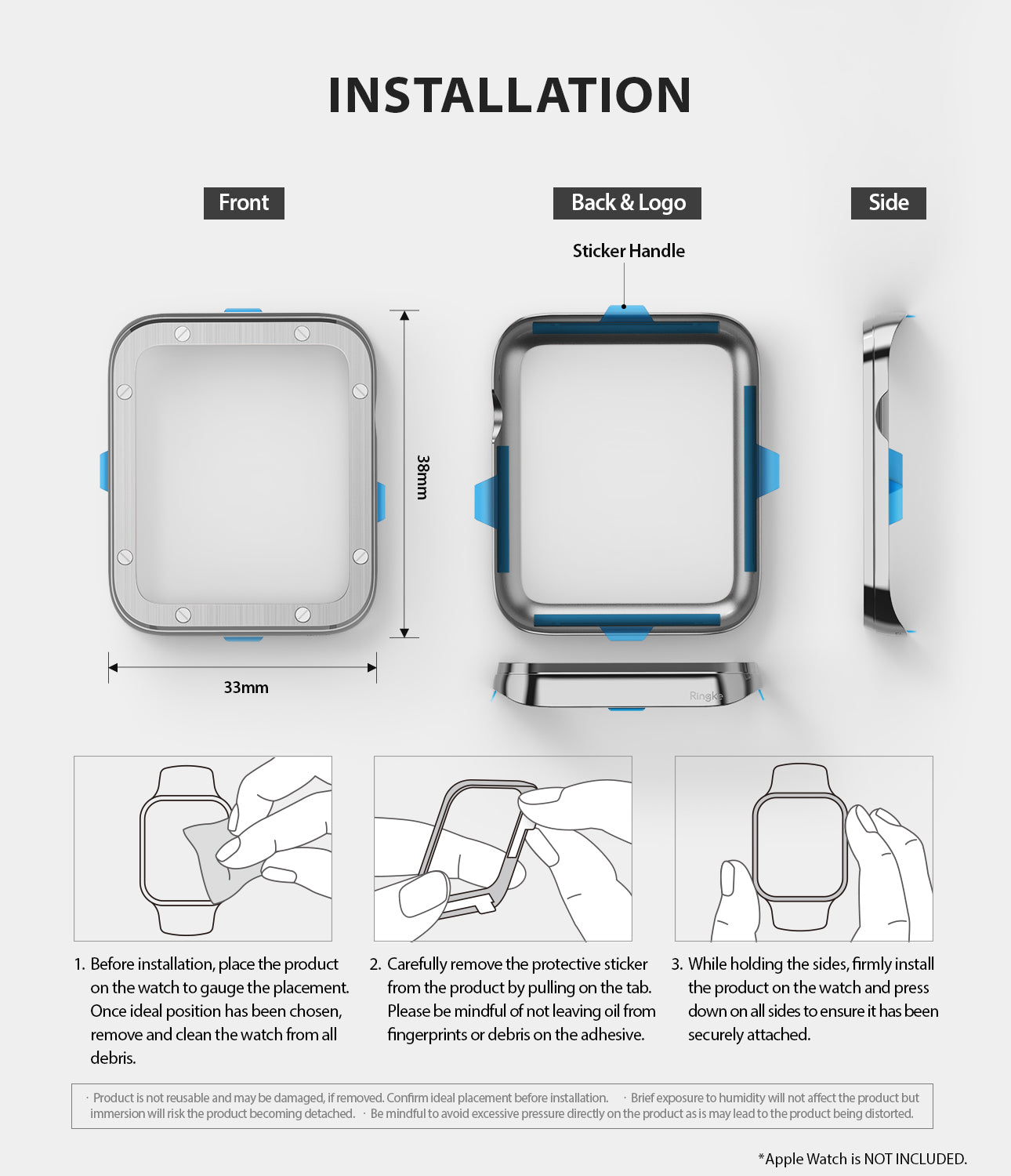 INSTALLATION

Front

Back & Logo

Side

Sticker Handle

38mm

33mm

Ringke

1. Before installation, place the product on the watch to gauge the placement. Once ideal position has been chosen, remove and clean the watch from all debris.

2. Carefully remove the protective sticker from the product by pulling on the tab. Please be mindful of not leaving oil from fingerprints or debris on the adhesive.

3. While holding the sides, firmly install the product on the watch and press down on all sides to ensure it has been securely attached.

· Product is not reusable and may be damaged, if removed. Confirm ideal placement before installation. · Brief exposure to humidity will not affect the product but immersion will risk the product becoming detached. · Be mindful to avoid excessive pressure directly on the product as is may lead to the product being distorted.

*Apple Watch is NOT INCLUDED.