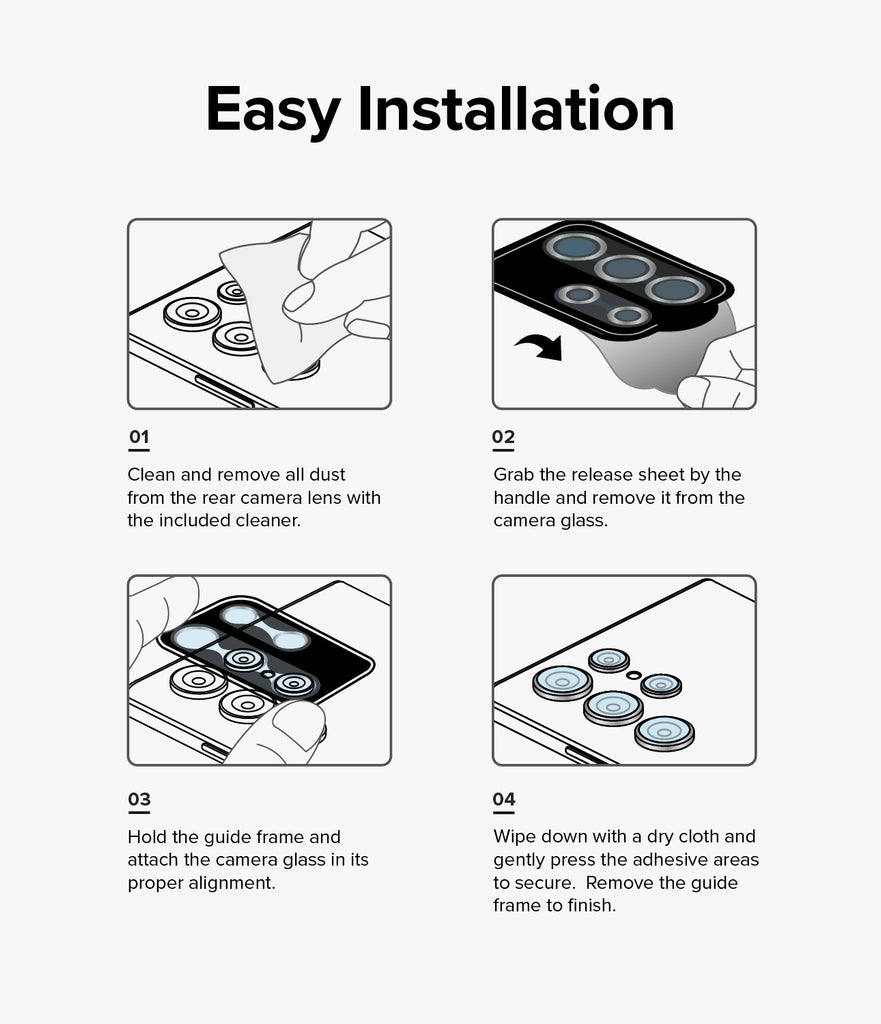 Easy Installation

01

Clean and remove all dust from the rear camera lens with the included cleaner.

02

Grab the release sheet by the handle and remove it from the camera glass.

03

Hold the guide frame and attach the camera glass in its proper alignment.

04

Wipe down with a dry cloth and gently press the adhesive areas to secure.  Remove the guide frame to finish.