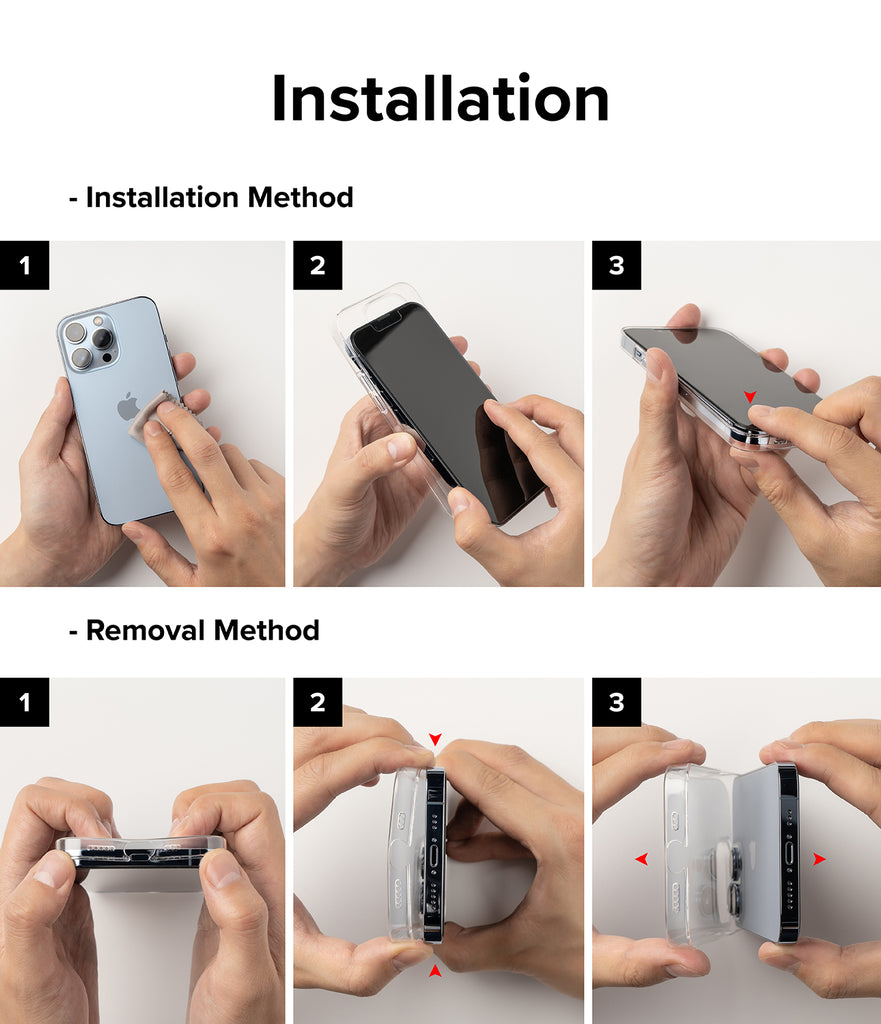 Installation

- Installation Method

1

2

3

- Removal Method

1

2

3