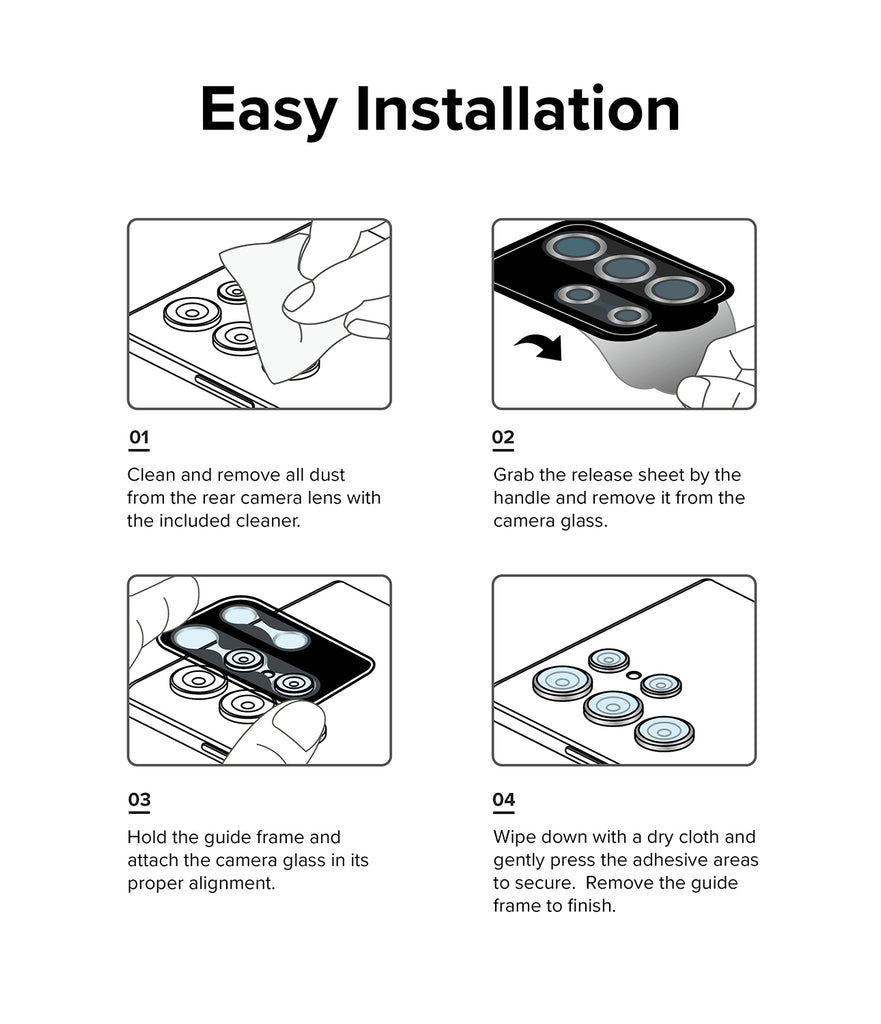 Easy Installation

01

Clean and remove all dust from the rear camera lens with the included cleaner.

02

Grab the release sheet by the handle and remove it from the camera glass.

03

Hold the guide frame and attach the camera glass in its proper alignment.

04

Wipe down with a dry cloth and gently press the adhesive areas to secure. Remove the guide frame to finish.