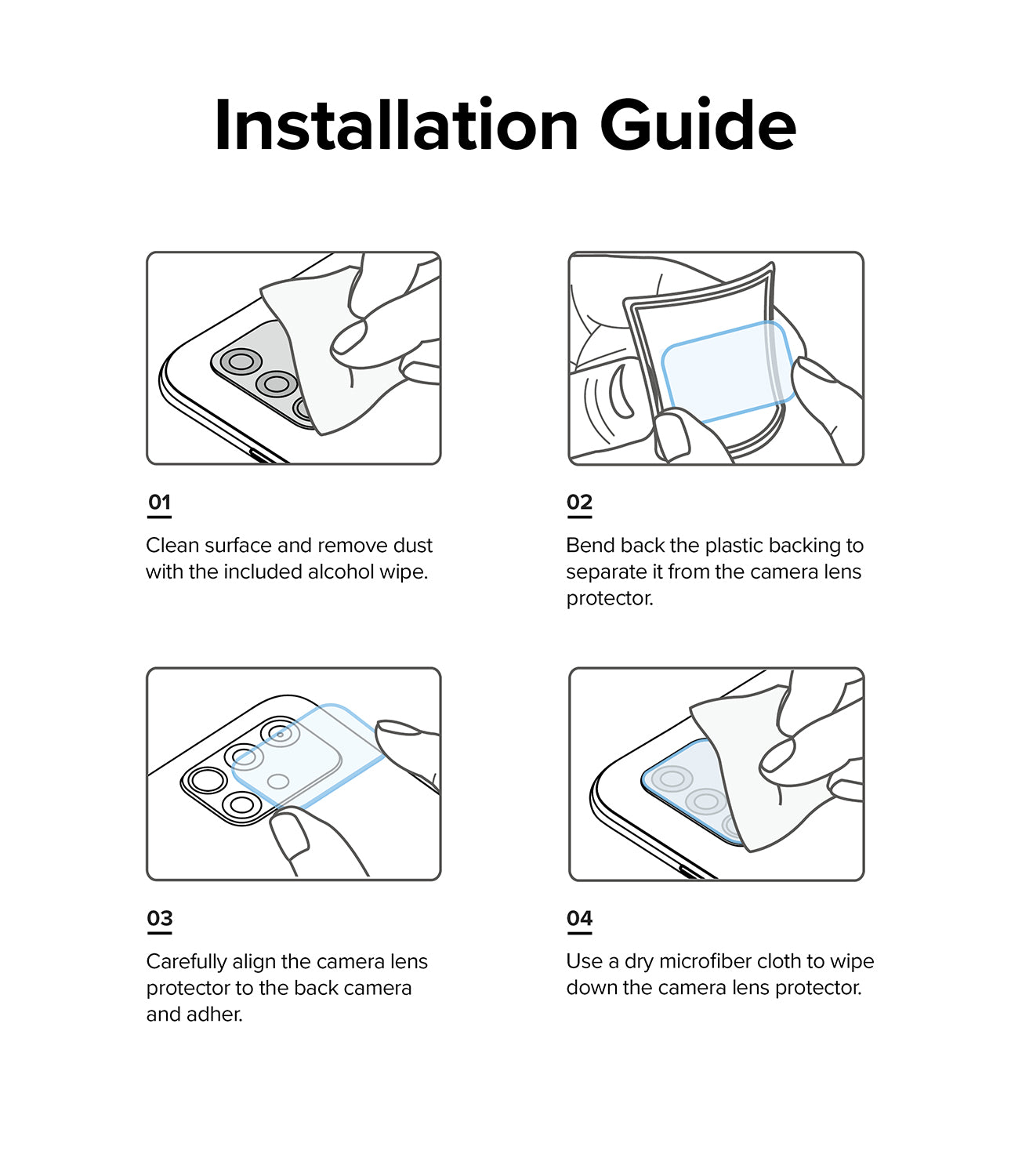 Installation Guide

01

Clean surface and remove dust with the included alcohol wipe.

02

Bend back the plastic backing to separate it from the camera lens protector.

03

Carefully align the camera lens protector to the back camera and adher.

04

Use a dry microfiber cloth to wipe down the camera lens protector.