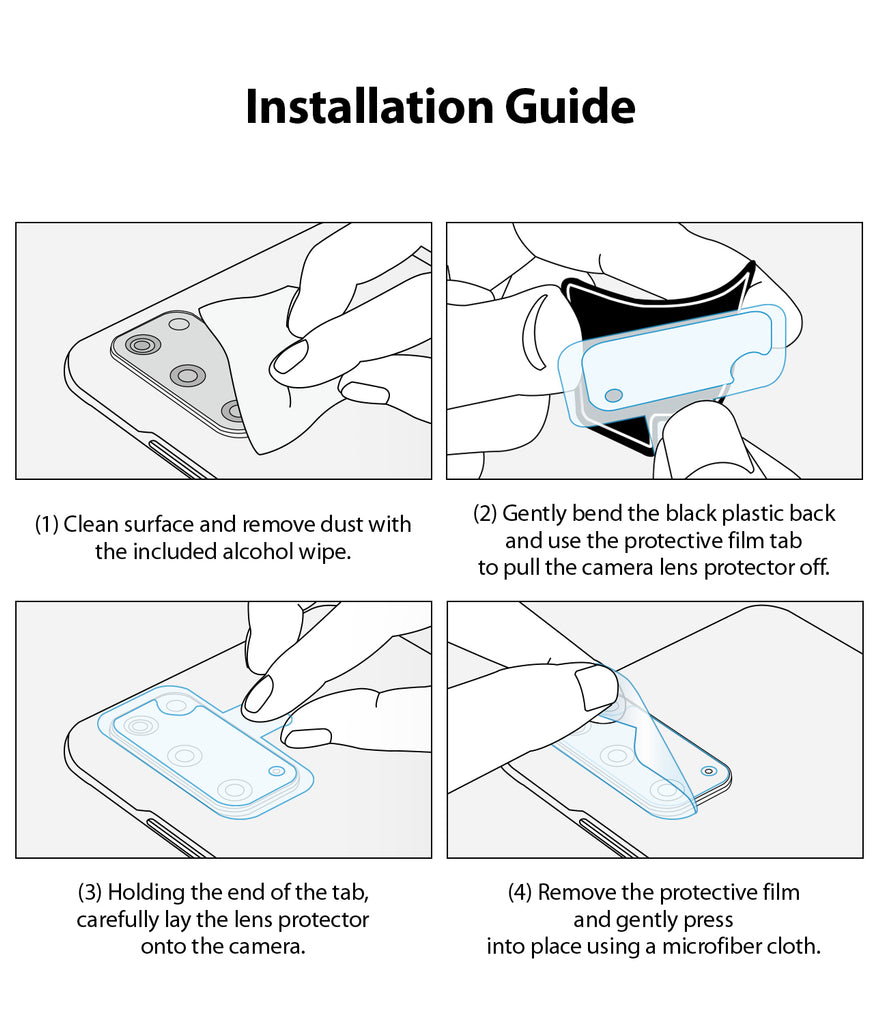 Installation Guide

(1) Clean surface and remove dust with the included alcohol wipe.

(2) Gently bend the black plastic back and use the protective film tab to pull the camera lens protector off.

(3) Holding the end of the tab, carefully lay the lens protector onto the camera.

(4) Remove the protective film and gently press into place using a microfiber cloth.