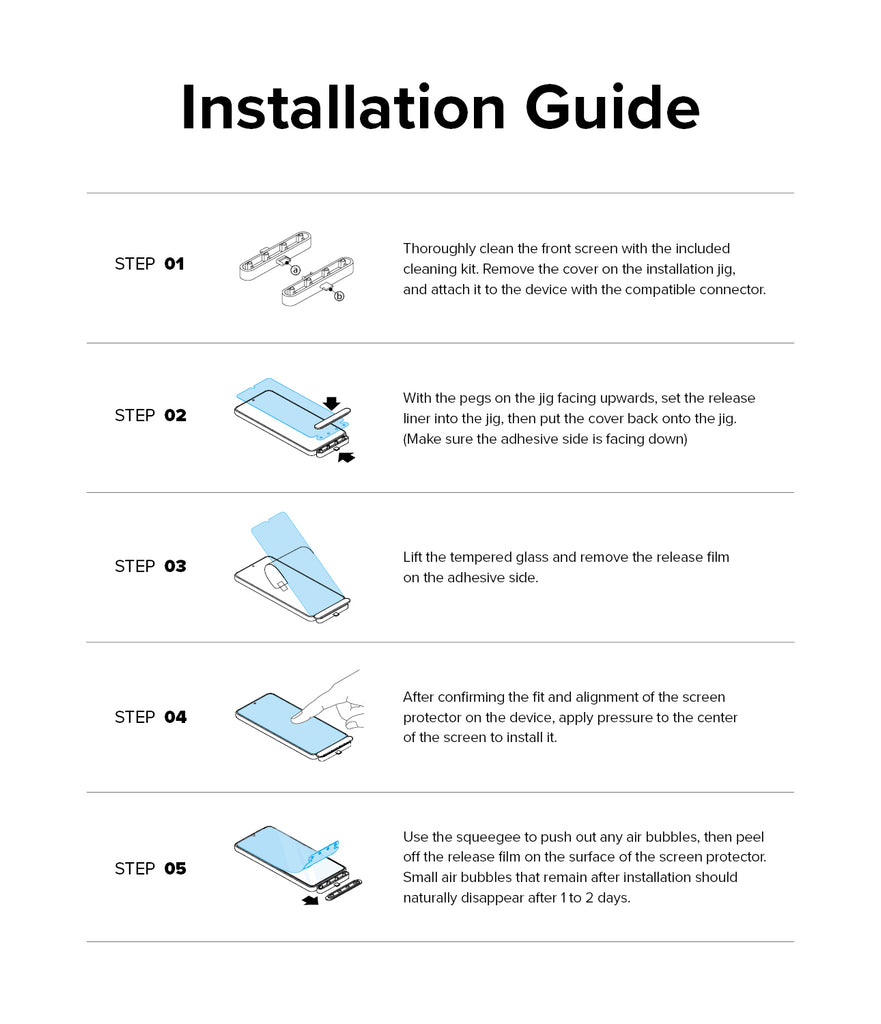 Installation Guide

STEP 01

a

b

Thoroughly clean the front screen with the included cleaning kit. Remove the cover on the installation jig, and attach it to the device with the compatible connector.

STEP 02

With the pegs on the jig facing upwards, set the release liner into the jig, then put the cover back onto the jig. (Make sure the adhesive side is facing down)

STEP 03

Lift the tempered glass and remove the release film on the adhesive side.

STEP 04

After confirming the fit and alignment of the screen protector on the device, apply pressure to the center of the screen to install it.

STEP 05

Use the squeegee to push out any air bubbles, then peel off the release film on the surface of the screen protector. Small air bubbles that remain after installation should naturally disappear after 1 to 2 days.