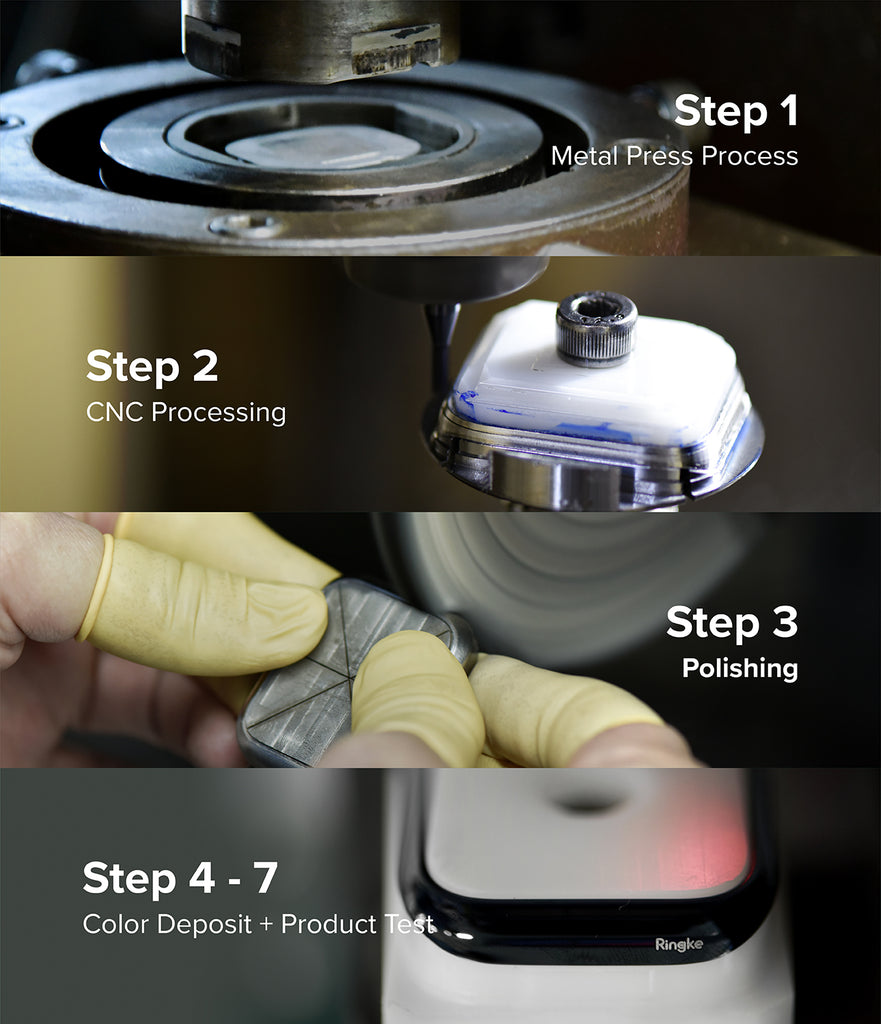 Step 1
Metal Press Process

Step 2
CNC Processing

Step 3
Polishing

Step 4 - 7
Color Deposit + Product Test

Ringke