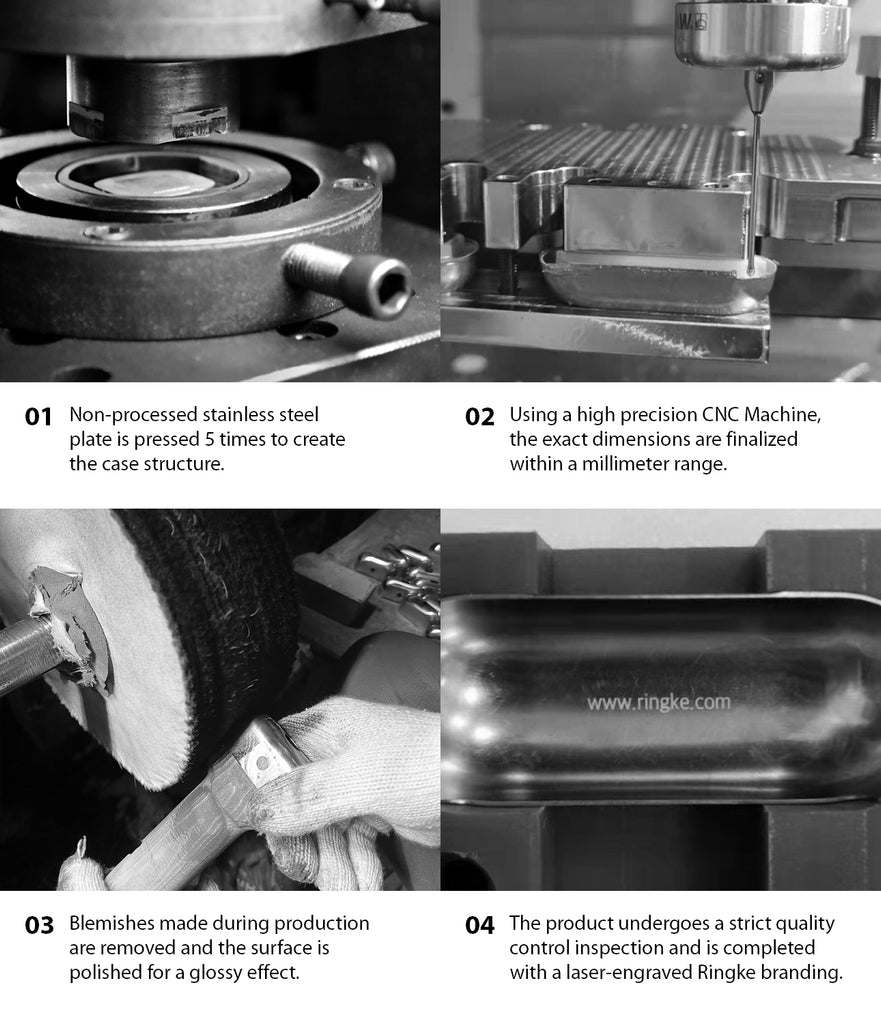 01 Non-processed stainless steel plate is pressed 5 times to create the case structure.

02 Using a high precision CNC Machine, the exact dimensions are finalized within a millimeter range.

www.ringke.com

03 Blemishes made during production are removed and the surface is polished for a glossy effect.

04 The product undergoes a strict quality control inspection and is completed with a laser-engraved Ringke branding.