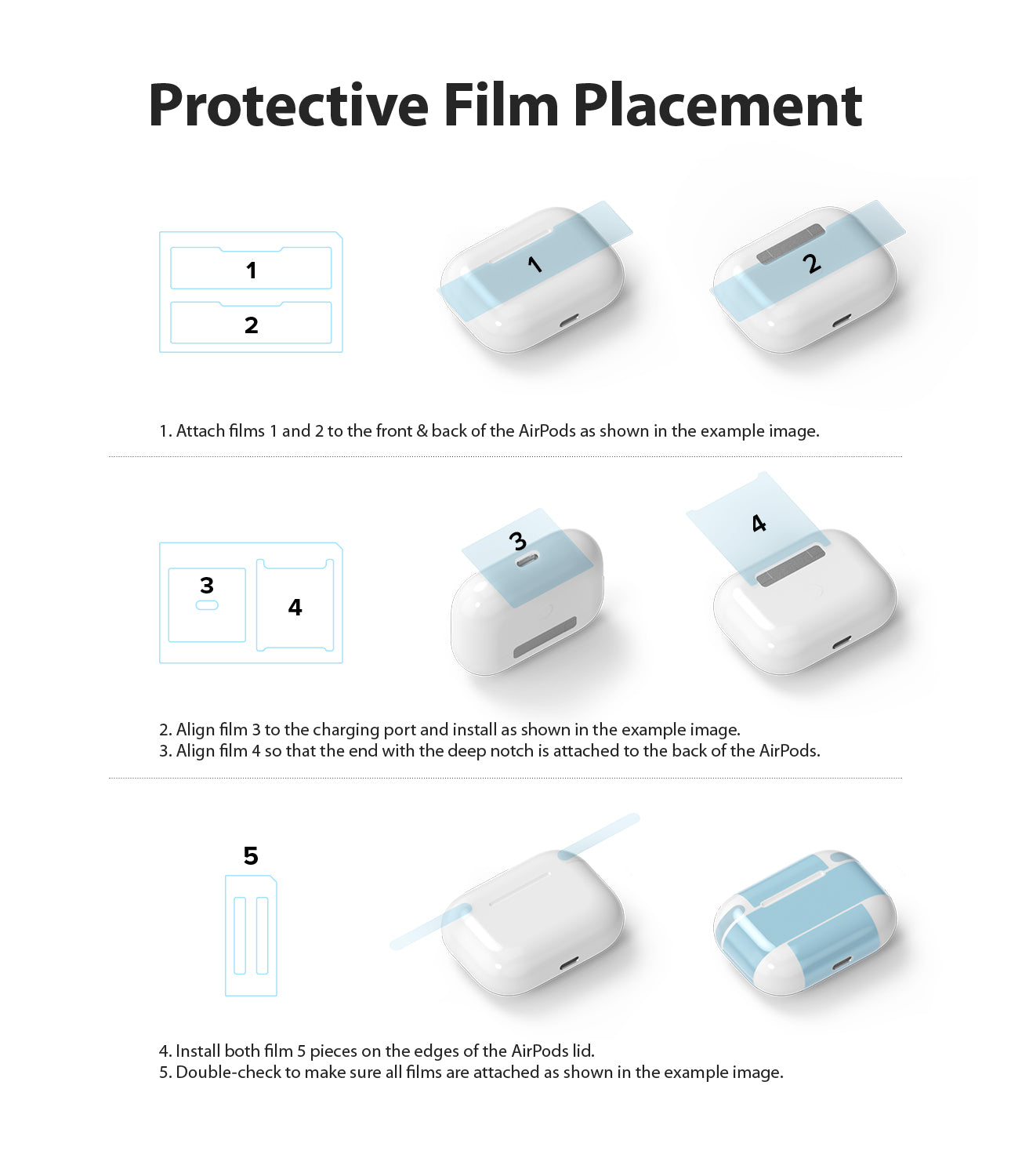 Protective Film Placement

1

2

1

2

1. Attach films 1 and 2 to the front & back of the AirPods as shown in the example image.

3

4

3

4

2. Align film 3 to the charging port and install as shown in the example image.
3. Align film 4 so that the end with the deep notch is attached to the back of the AirPods.

5

4. Install both film 5 pieces on the edges of the AirPods lid.
5. Double-check to make sure all films are attached as shown in the example image.