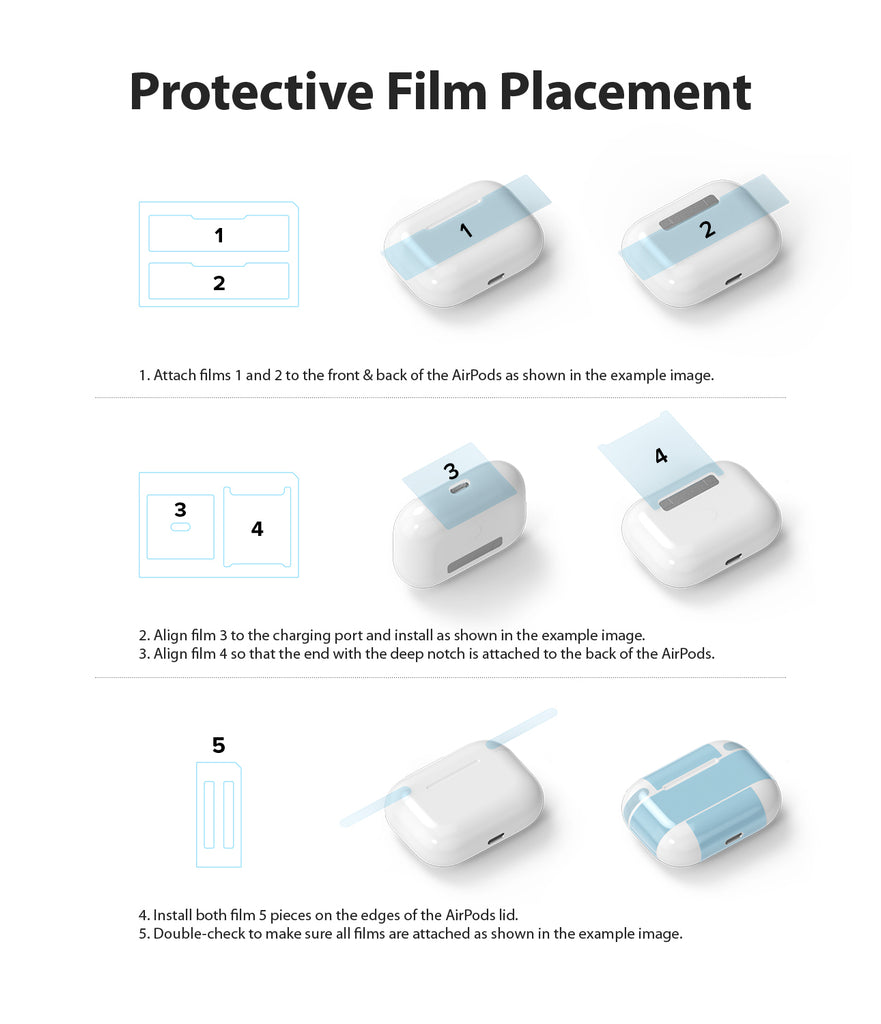 Protective Film Placement

1

2

1

2

1. Attach films 1 and 2 to the front & back of the AirPods as shown in the example image.

3

4

3

4

2. Align film 3 to the charging port and install as shown in the example image.
3. Align film 4 so that the end with the deep notch is attached to the back of the AirPods.

5

4. Install both film 5 pieces on the edges of the AirPods lid.
5. Double-check to make sure all films are attached as shown in the example image.