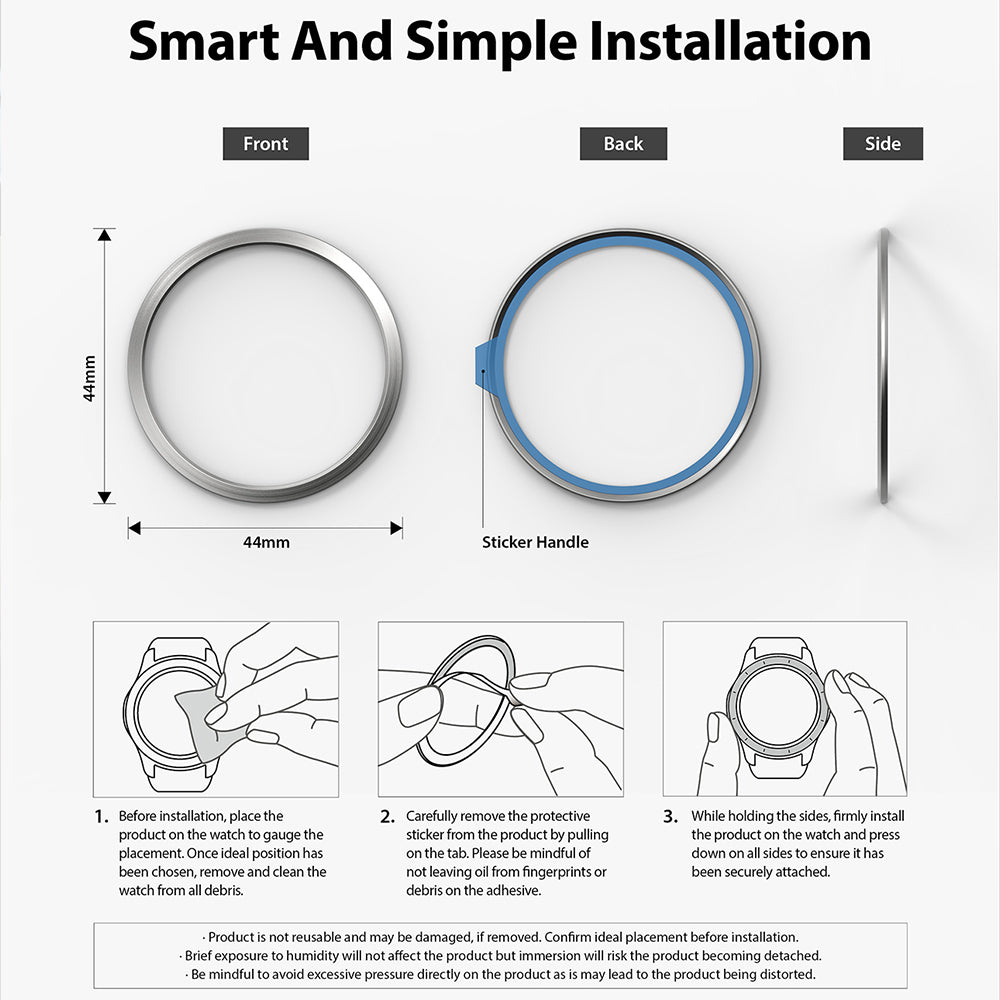 Smart And Simple Installation

Front

Back

Side

44mm

44mm

Sticker Handle

1. Before installation, place the product on the watch to gauge the placement. Once ideal position has been chosen, remove and clean the watch from all debris.

2. Carefully remove the protective sticker from the product by pulling on the tab. Please be mindful of not leaving oil from fingerprints or debris on the adhesive.

3. While holding the sides, firmly install the product on the watch and press down on all sides to ensure it has been securely attached.

· Product is not reusable and may be damaged, if removed. Confirm ideal placement before installation.
· Brief exposure to humidity will not affect the product but immersion will risk the product becoming detached.
· Be mindful to avoid excessive pressure directly on the product as is may lead to the product being distorted.