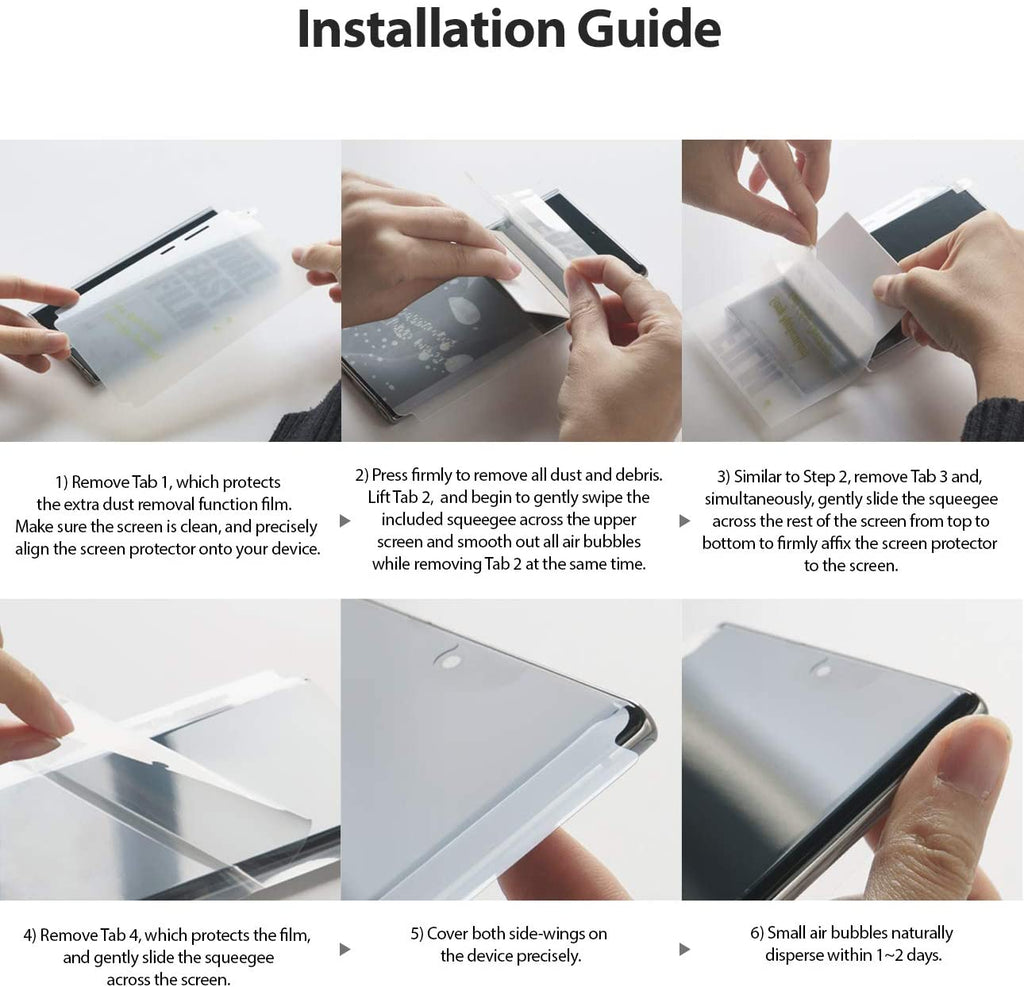 Installation Guide

1) Remove Tab 1, which protects the extra dust removal function film. Make sure the screen is clean, and precisely align the screen protector onto your device.

2) Press firmly to remove all dust and debris. Lift Tab 2, and begin to gently swipe the included squeegee across the upper screen and smooth out all air bubbles while removing Tab 2 at the same time.

3) Similar to Step 2, remove Tab 3 and, simultaneously, gently slide the squeegee across the rest of the screen from top to bottom to firmly affix the screen protector to the screen.

4) Remove Tab 4, which protects the film, and gently slide the squeegee across the screen.

5) Cover both side-wings on the device precisely.

6) Small air bubbles naturally disperse within 1~2 days.