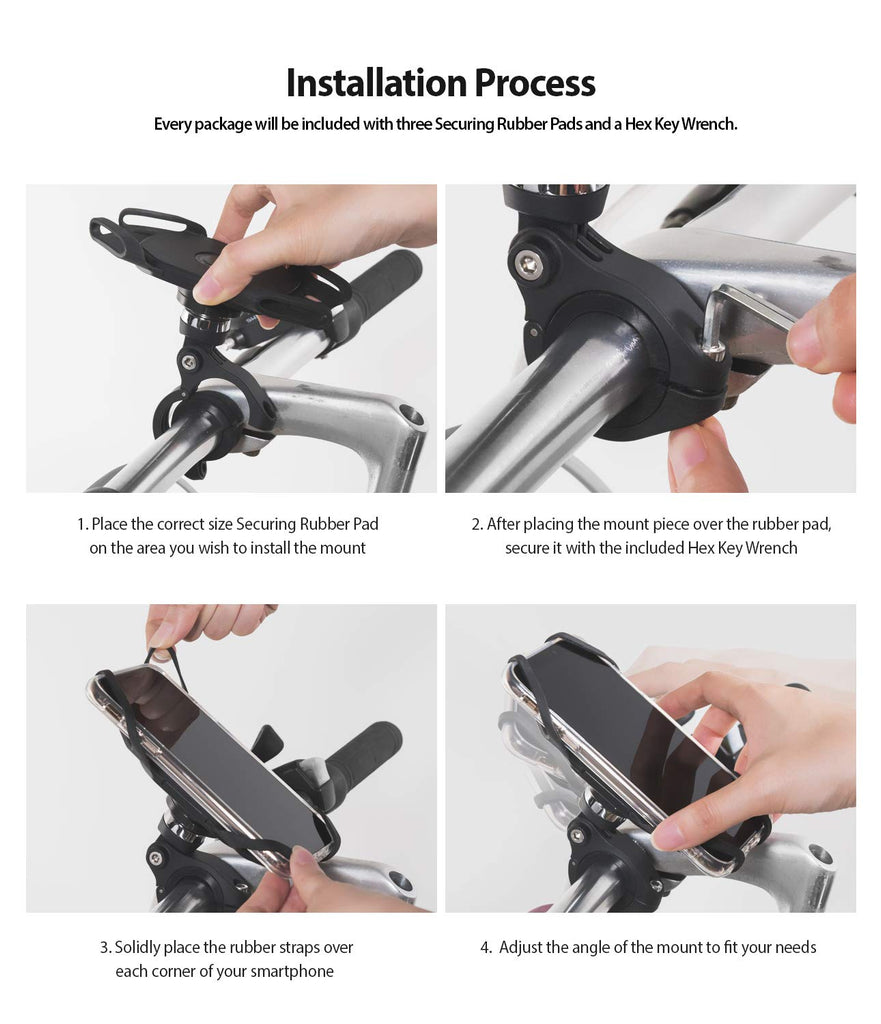 Installation Process

Every package will be included with three Securing Rubber Pads and a Hex Key Wrench.

1. Place the correct size Securing Rubber Pad on the area you wish to install the mount

2. After placing the mount piece over the rubber pad, secure it with the included Hex Key Wrench

3. Solidly place the rubber straps over each corner of your smartphone

4. Adjust the angle of the mount to fit your needs