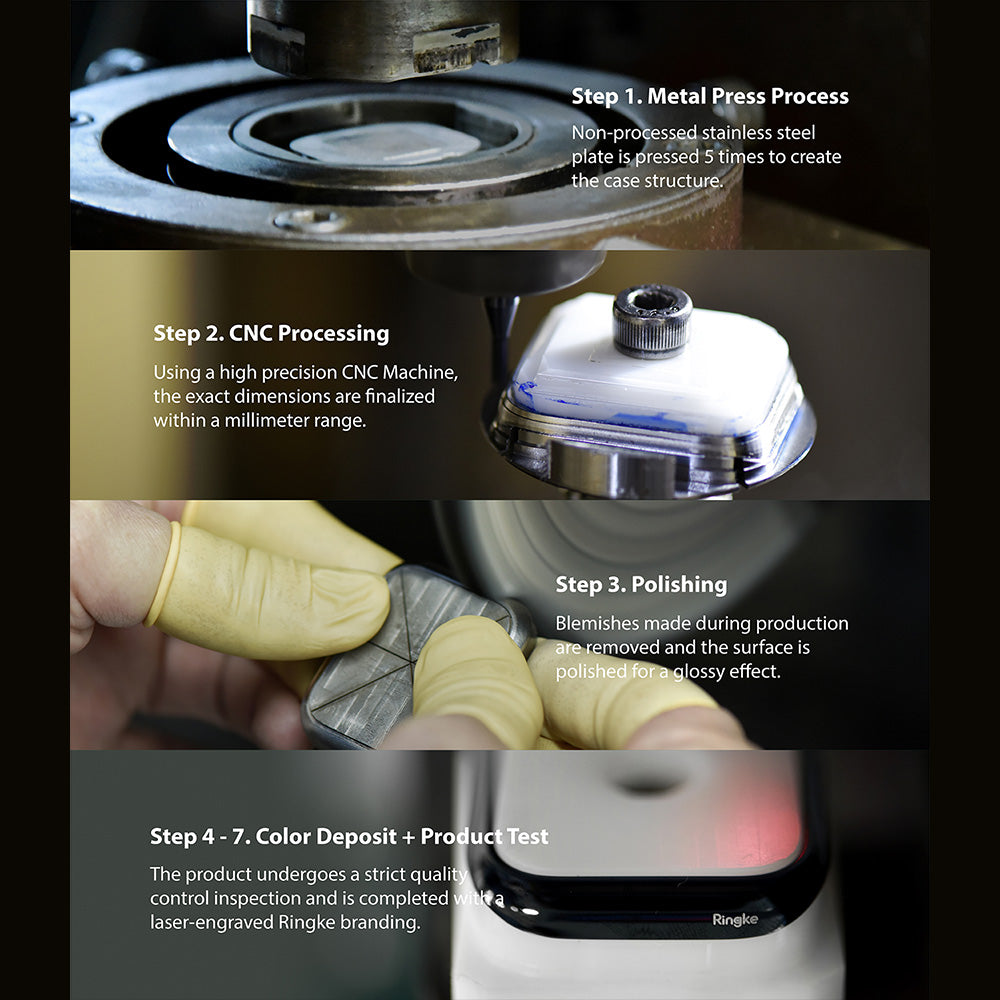 Step 1. Metal Press Process

Non-processed stainless steel plate is pressed 5 times to create the case structure.

Step 2. CNC Processing

Using a high precision CNC Machine, the exact dimensions are finalized within a millimeter range.

Step 3. Polishing

Blemishes made during production are removed and the surface is polished for a glossy effect.

Step 4 - 7. Color Deposit + Product Test

The product undergoes a strict quality control inspection and is completed with a laser-engraved Ringke branding.

Ringke