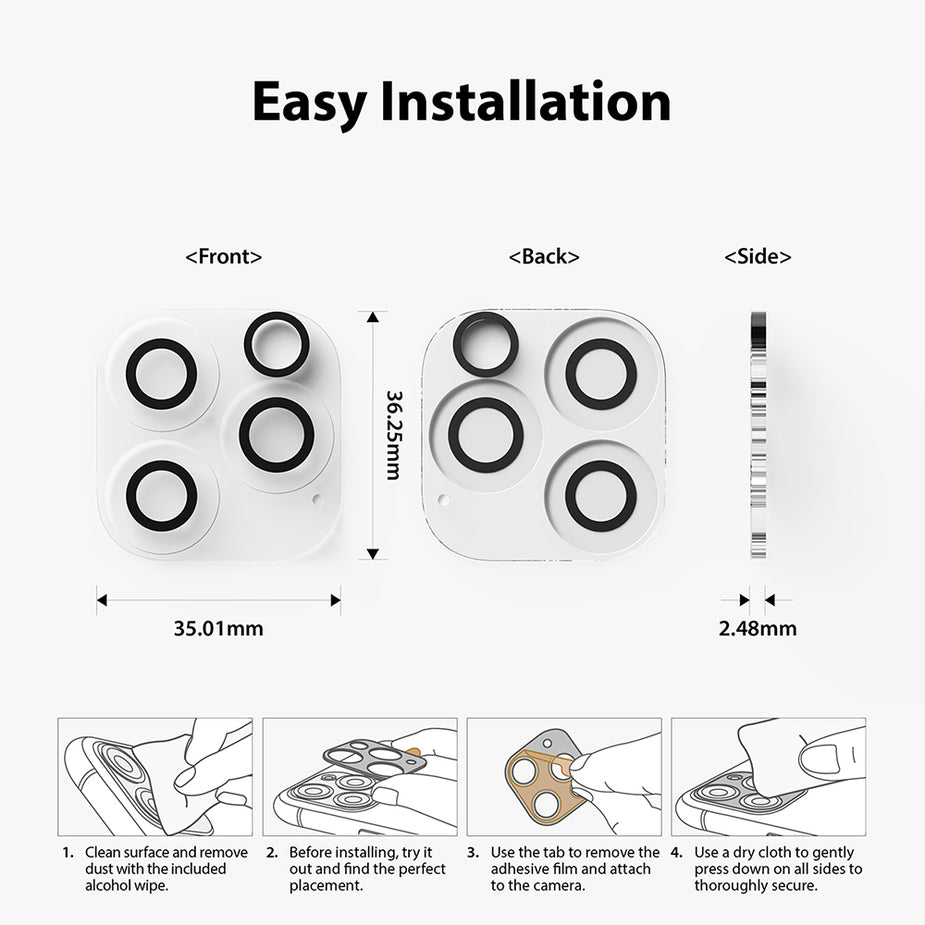 Easy Installation

<Front>

<Back>

<Side>

36.25mm

35.01mm

2.48mm

1. Clean surface and remove dust with the included alcohol wipe.

2. Before installing, try it out and find the perfect placement.

3. Use the tab to remove the adhesive film and attach to the camera.

4. Use a dry cloth to gently press down on all sides to thoroughly secure.