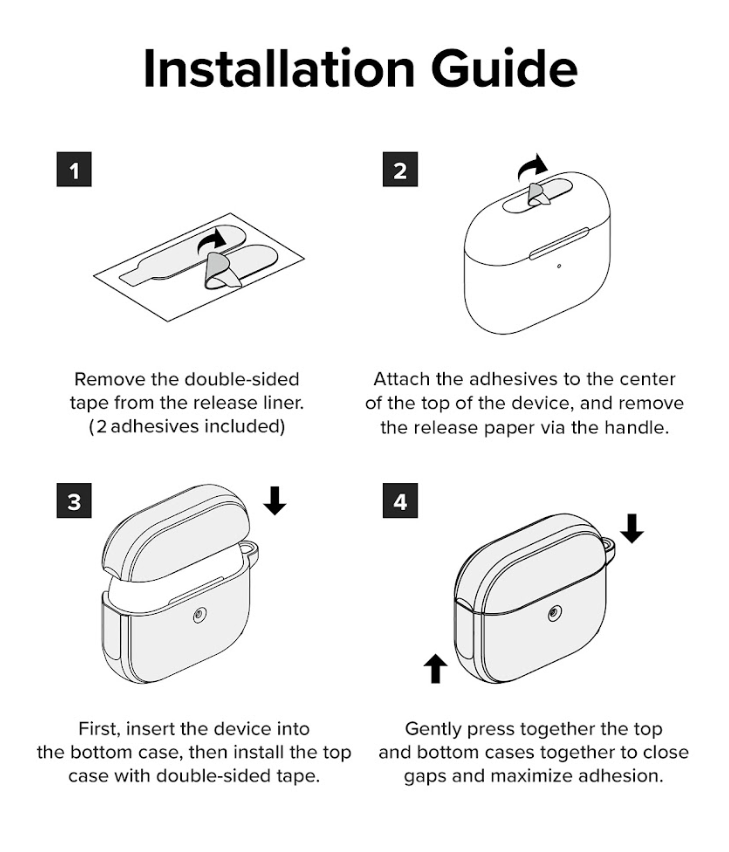 Installation Guide

1

Remove the double-sided tape from the release liner. (2 adhesives included)

2

Attach the adhesives to the center of the top of the device, and remove the release paper via the handle.

3

First, insert the device into the bottom case, then install the top case with double-sided tape.

4

Gently press together the top and bottom cases together to close gaps and maximize adhesion.