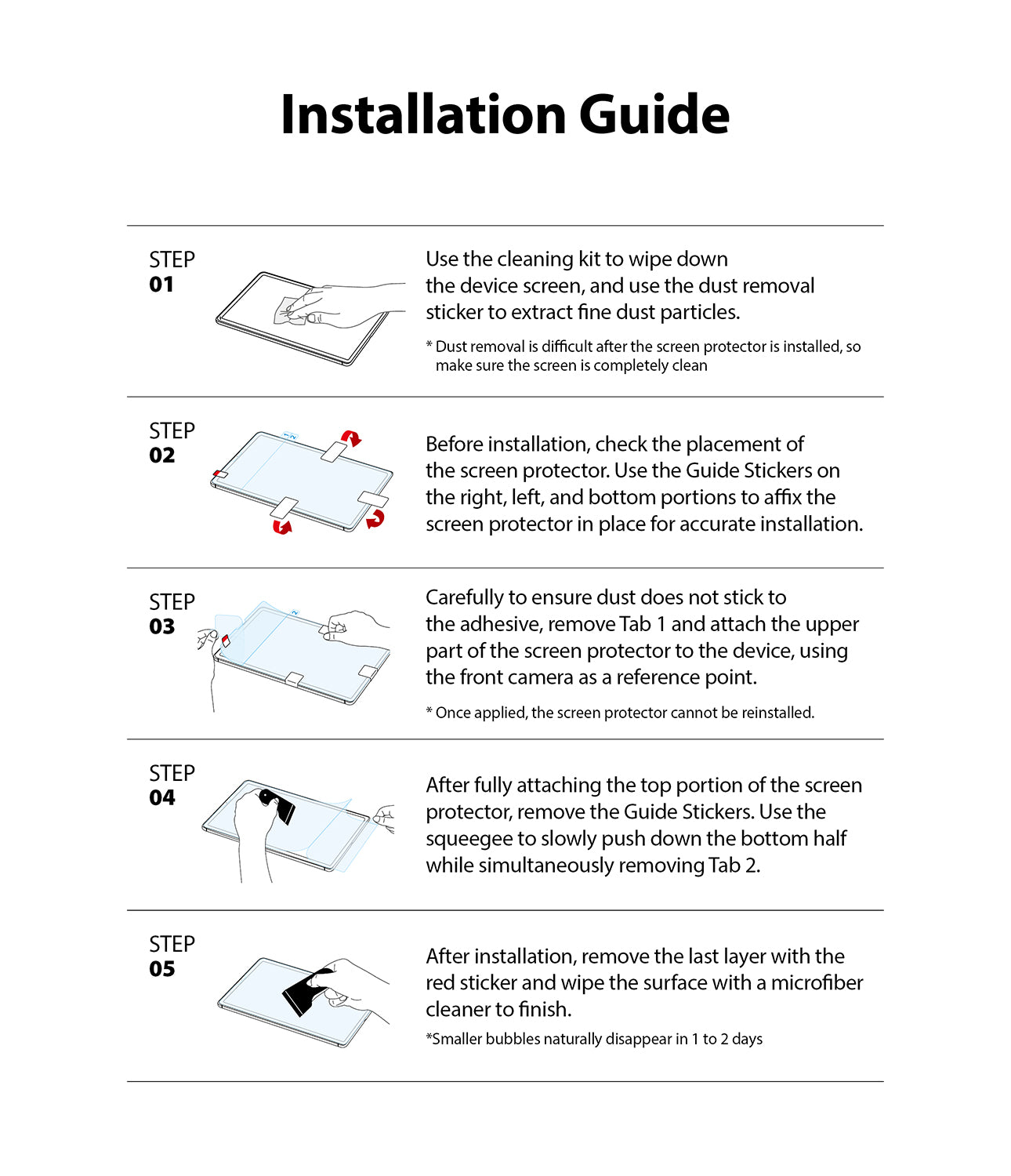 Installation Guide

STEP
01

Use the cleaning kit to wipe down the device screen, and use the dust removal sticker to extract fine dust particles.

* Dust removal is difficult after the screen protector is installed, so make sure the screen is completely clean

STEP
02

Before installation, check the placement of the screen protector. Use the Guide Stickers on the right, left, and bottom portions to affix the screen protector in place for accurate installation.

STEP
03

Carefully to ensure dust does not stick to the adhesive, remove Tab 1 and attach the upper part of the screen protector to the device, using the front camera as a reference point.

* Once applied, the screen protector cannot be reinstalled.

STEP
04

After fully attaching the top portion of the screen protector, remove the Guide Stickers. Use the squeegee to slowly push down the bottom half while simultaneously removing Tab 2.

STEP
05

After installation, remove the last layer with the red sticker and wipe the surface with a microfiber cleaner to finish.

*Smaller bubbles naturally disappear in 1 to 2 days