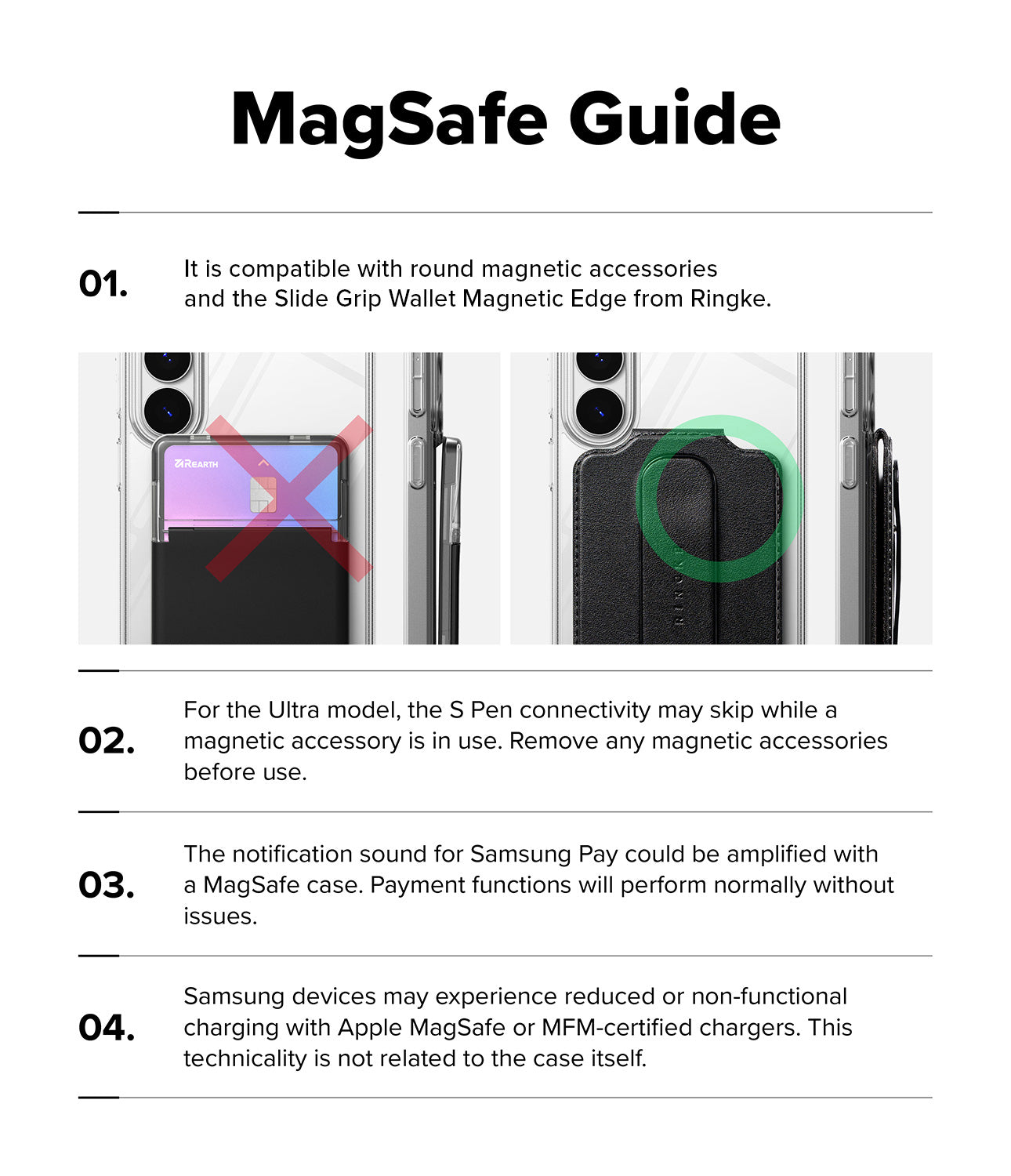 MagSafe Guide

01.
It is compatible with round magnetic accessories and the Slide Grip Wallet Magnetic Edge from Ringke.

REARTH

RINGKE

02.
For the Ultra model, the S Pen connectivity may skip while a magnetic accessory is in use. Remove any magnetic accessories before use.

03.
The notification sound for Samsung Pay could be amplified with a MagSafe case. Payment functions will perform normally without issues.

04.
Samsung devices may experience reduced or non-functional charging with Apple MagSafe or MFM-certified chargers. This technicality is not related to the case itself.