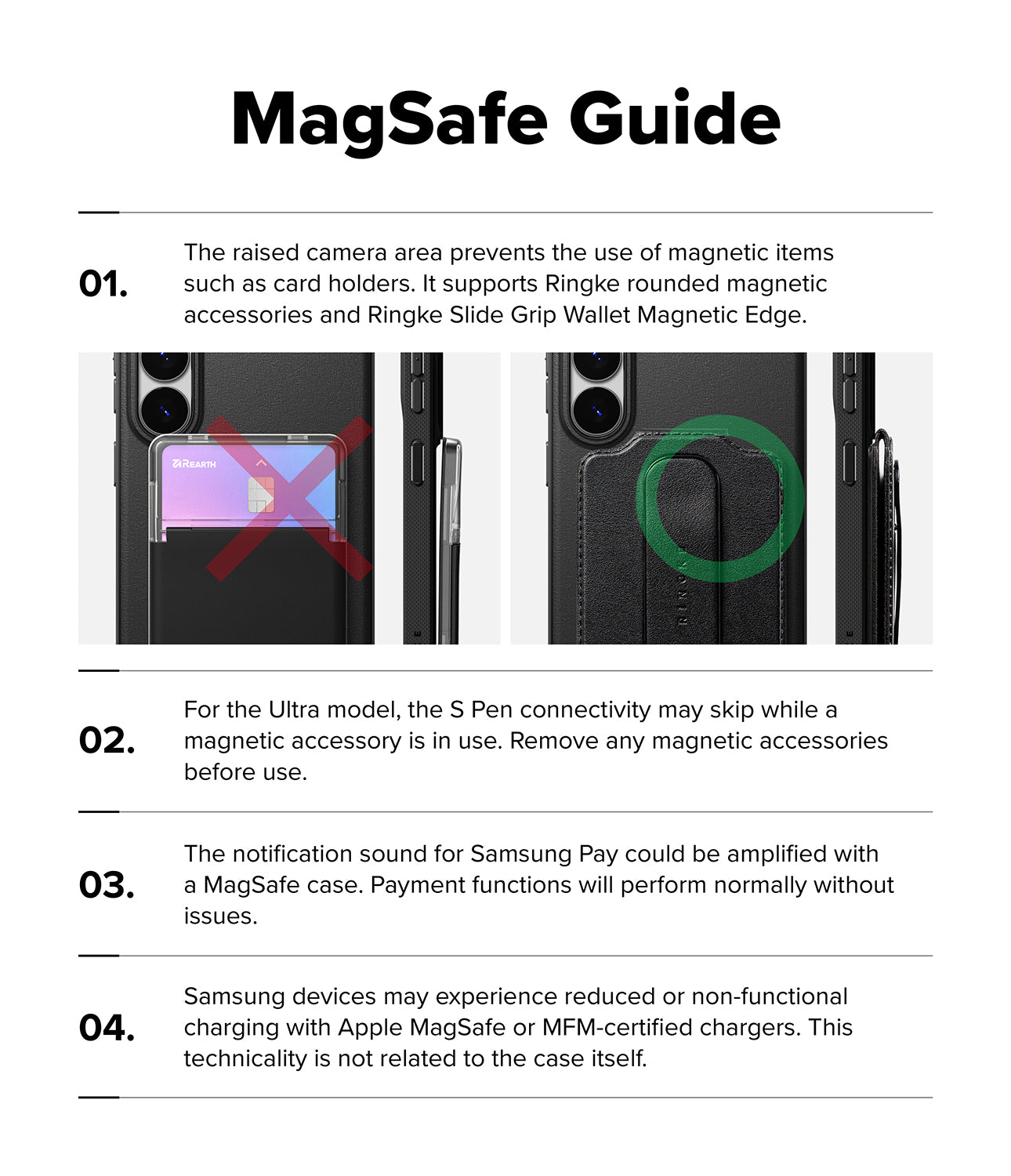 MagSafe Guide

01. The raised camera area prevents the use of magnetic items such as card holders. It supports Ringke rounded magnetic accessories and Ringke Slide Grip Wallet Magnetic Edge.

REARTH

RINGKE

02. For the Ultra model, the S Pen connectivity may skip while a magnetic accessory is in use. Remove any magnetic accessories before use.

03. The notification sound for Samsung Pay could be amplified with a MagSafe case. Payment functions will perform normally without issues.

04. Samsung devices may experience reduced or non-functional charging with Apple MagSafe or MFM-certified chargers. This technicality is not related to the case itself.