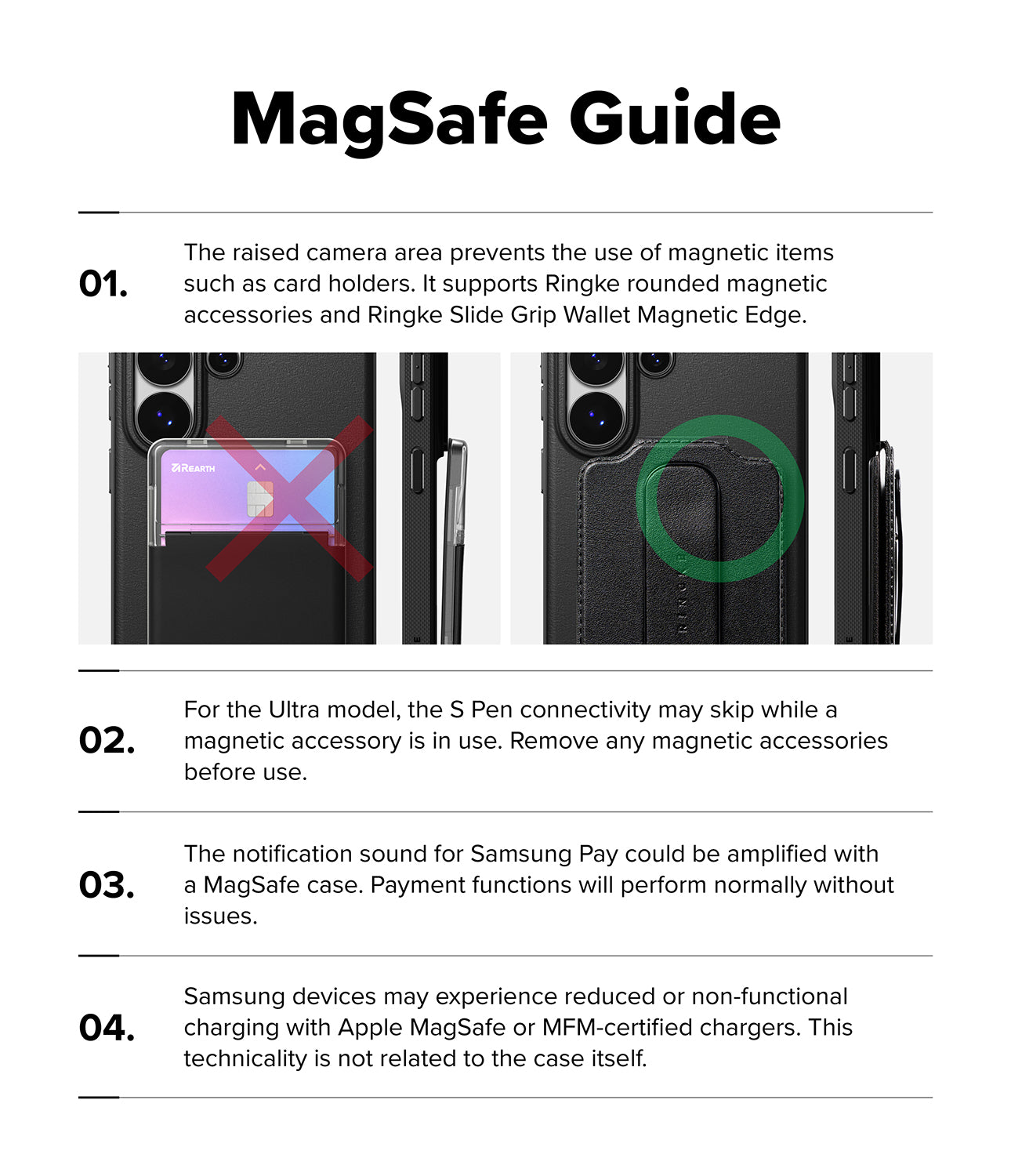 MagSafe Guide

01. The raised camera area prevents the use of magnetic items such as card holders. It supports Ringke rounded magnetic accessories and Ringke Slide Grip Wallet Magnetic Edge.

REARTH

RINGKE

02. For the Ultra model, the S Pen connectivity may skip while a magnetic accessory is in use. Remove any magnetic accessories before use.

03. The notification sound for Samsung Pay could be amplified with a MagSafe case. Payment functions will perform normally without issues.

04. Samsung devices may experience reduced or non-functional charging with Apple MagSafe or MFM-certified chargers. This technicality is not related to the case itself.