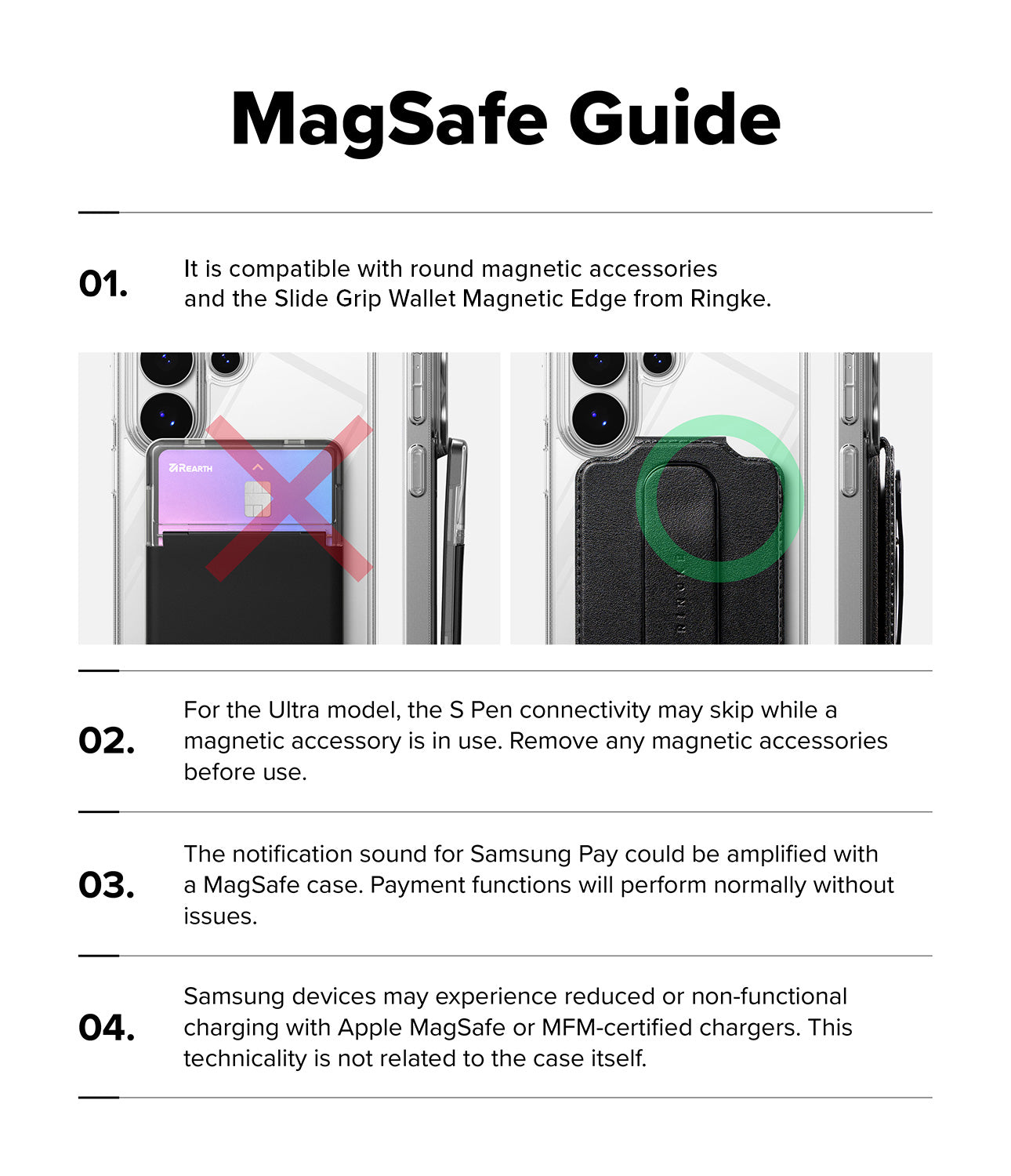 MagSafe Guide

01. It is compatible with round magnetic accessories and the Slide Grip Wallet Magnetic Edge from Ringke.

REARTH

RINGKE

02. For the Ultra model, the S Pen connectivity may skip while a magnetic accessory is in use. Remove any magnetic accessories before use.

03. The notification sound for Samsung Pay could be amplified with a MagSafe case. Payment functions will perform normally without issues.

04. Samsung devices may experience reduced or non-functional charging with Apple MagSafe or MFM-certified chargers. This technicality is not related to the case itself.