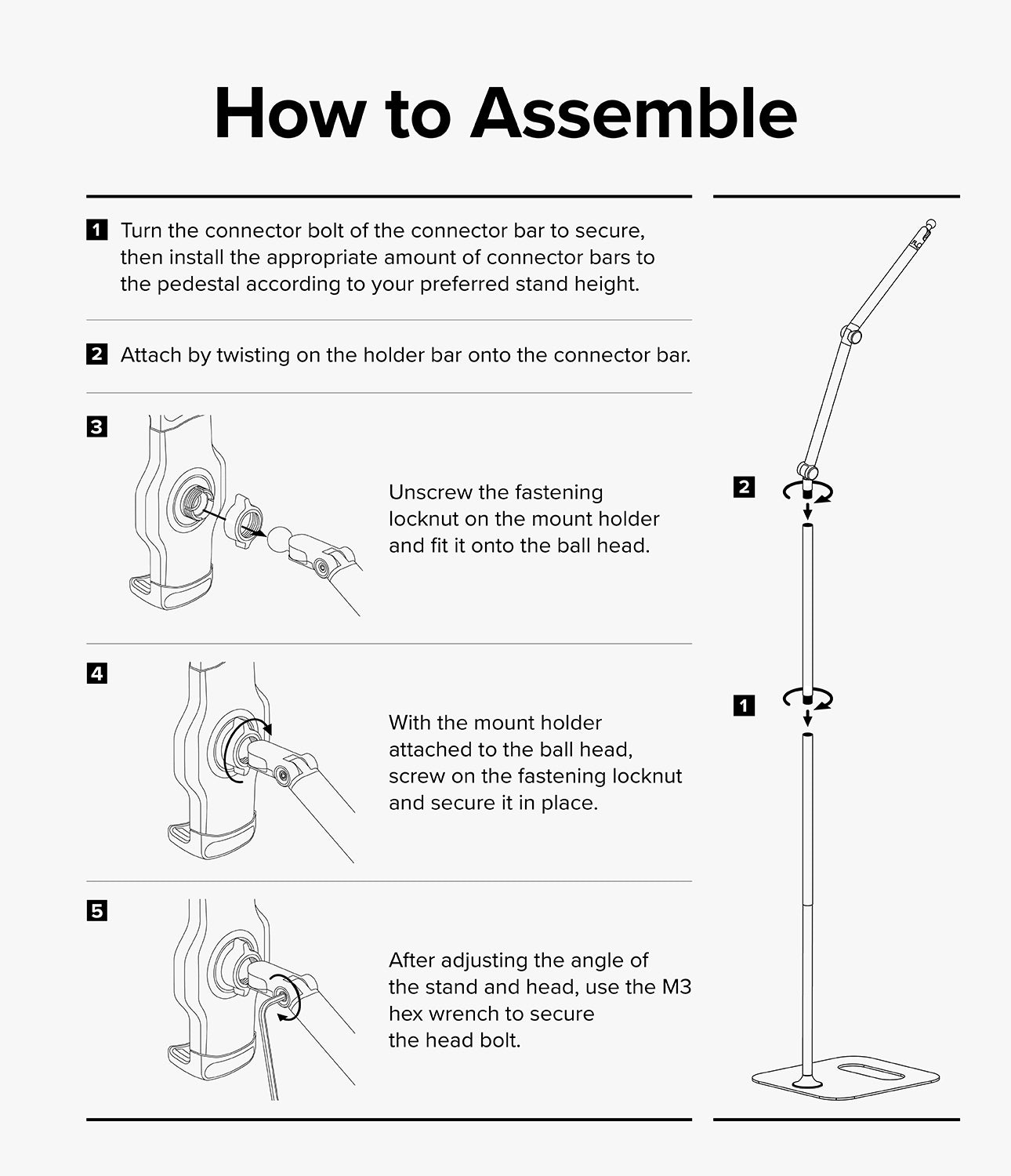 How to Assemble

1 Turn the connector bolt of the connector bar to secure, then install the appropriate amount of connector bars to the pedestal according to your preferred stand height.

2 Attach by twisting on the holder bar onto the connector bar.

3

Unscrew the fastening locknut on the mount holder and fit it onto the ball head.

4

With the mount holder attached to the ball head, screw on the fastening locknut and secure it in place.

5

After adjusting the angle of the stand and head, use the M3 hex wrench to secure the head bolt.

2

1