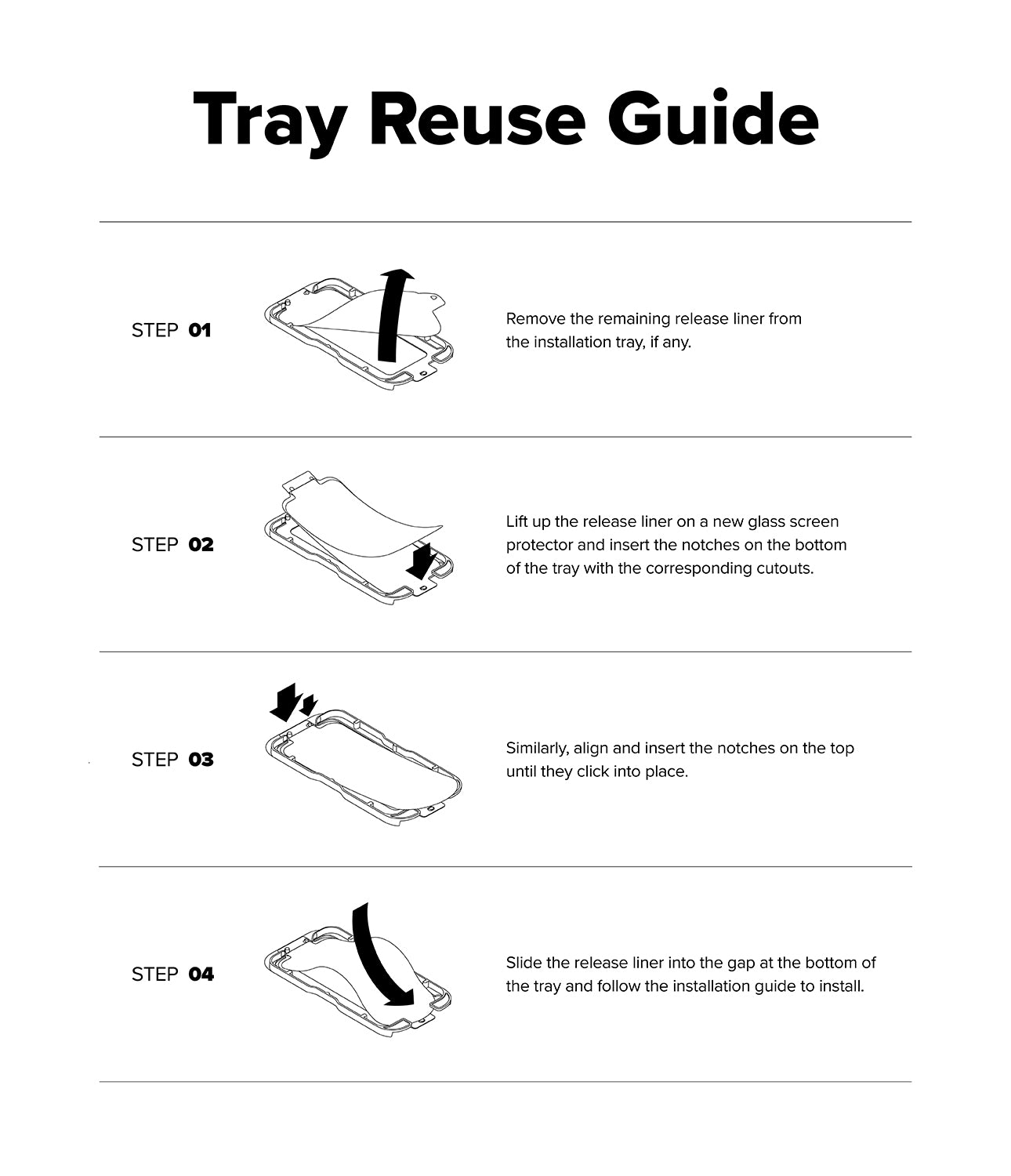 Tray Reuse Guide

STEP 01

Remove the remaining release liner from the installation tray, if any.

STEP 02

Lift up the release liner on a new glass screen protector and insert the notches on the bottom of the tray with the corresponding cutouts.

STEP 03

Similarly, align and insert the notches on the top until they click into place.

STEP 04

Slide the release liner into the gap at the bottom of the tray and follow the installation guide to install.