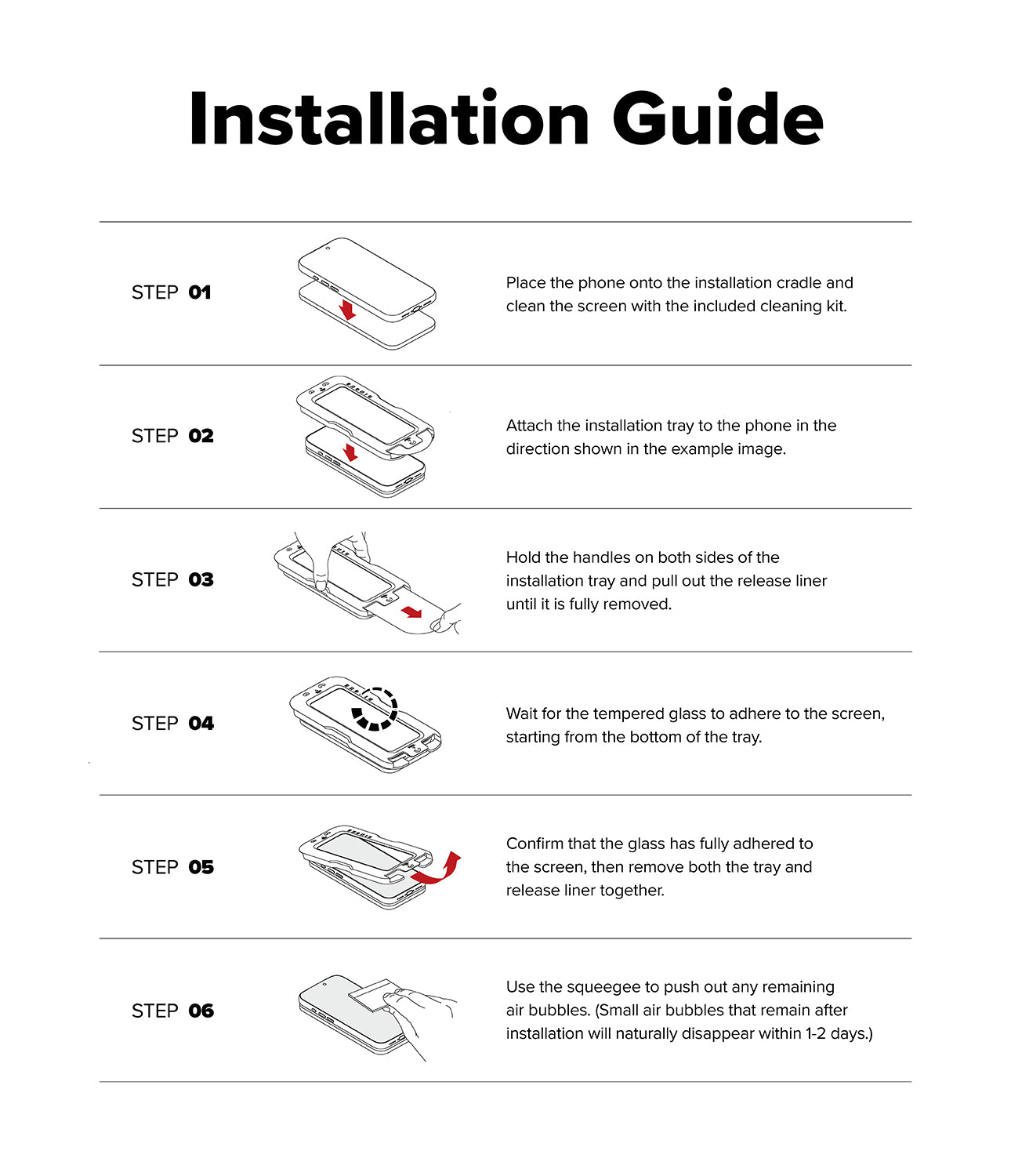 Installation Guide

STEP 01

Place the phone onto the installation cradle and clean the screen with the included cleaning kit.

STEP 02

Attach the installation tray to the phone in the direction shown in the example image.

STEP 03

Hold the handles on both sides of the installation tray and pull out the release liner until it is fully removed.

STEP 04

Wait for the tempered glass to adhere to the screen, starting from the bottom of the tray.

STEP 05

Confirm that the glass has fully adhered to the screen, then remove both the tray and release liner together.

STEP 06

Use the squeegee to push out any remaining air bubbles. (Small air bubbles that remain after installation will naturally disappear within 1-2 days.)