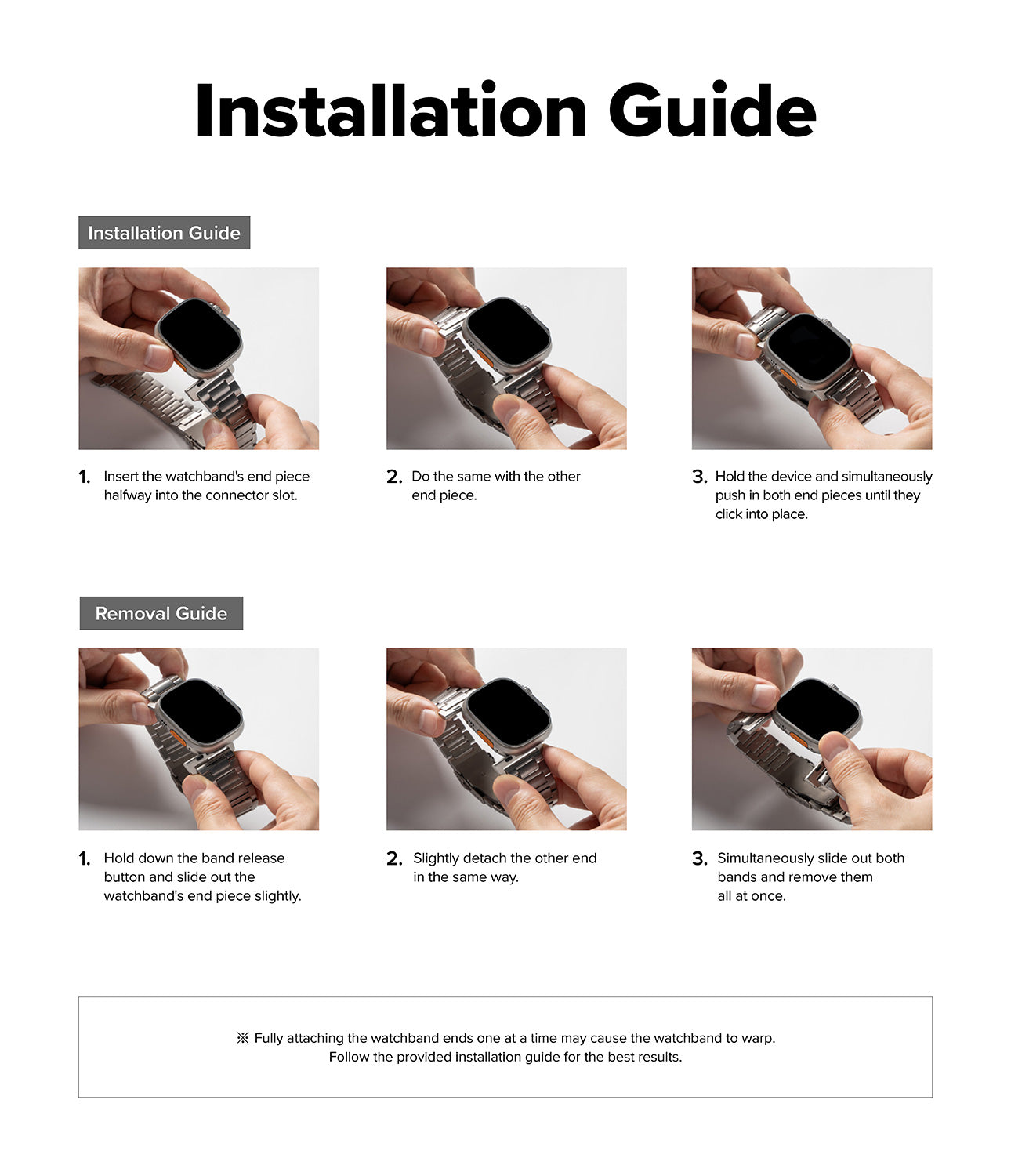 Installation Guide

Installation Guide

1. Insert the watchband's end piece halfway into the connector slot.

2. Do the same with the other end piece.

3. Hold the device and simultaneously push in both end pieces until they click into place.

Removal Guide

1. Hold down the band release button and slide out the watchband's end piece slightly.

2. Slightly detach the other end in the same way.

3. Simultaneously slide out both bands and remove them all at once.

※ Fully attaching the watchband ends one at a time may cause the watchband to warp.
Follow the provided installation guide for the best results.