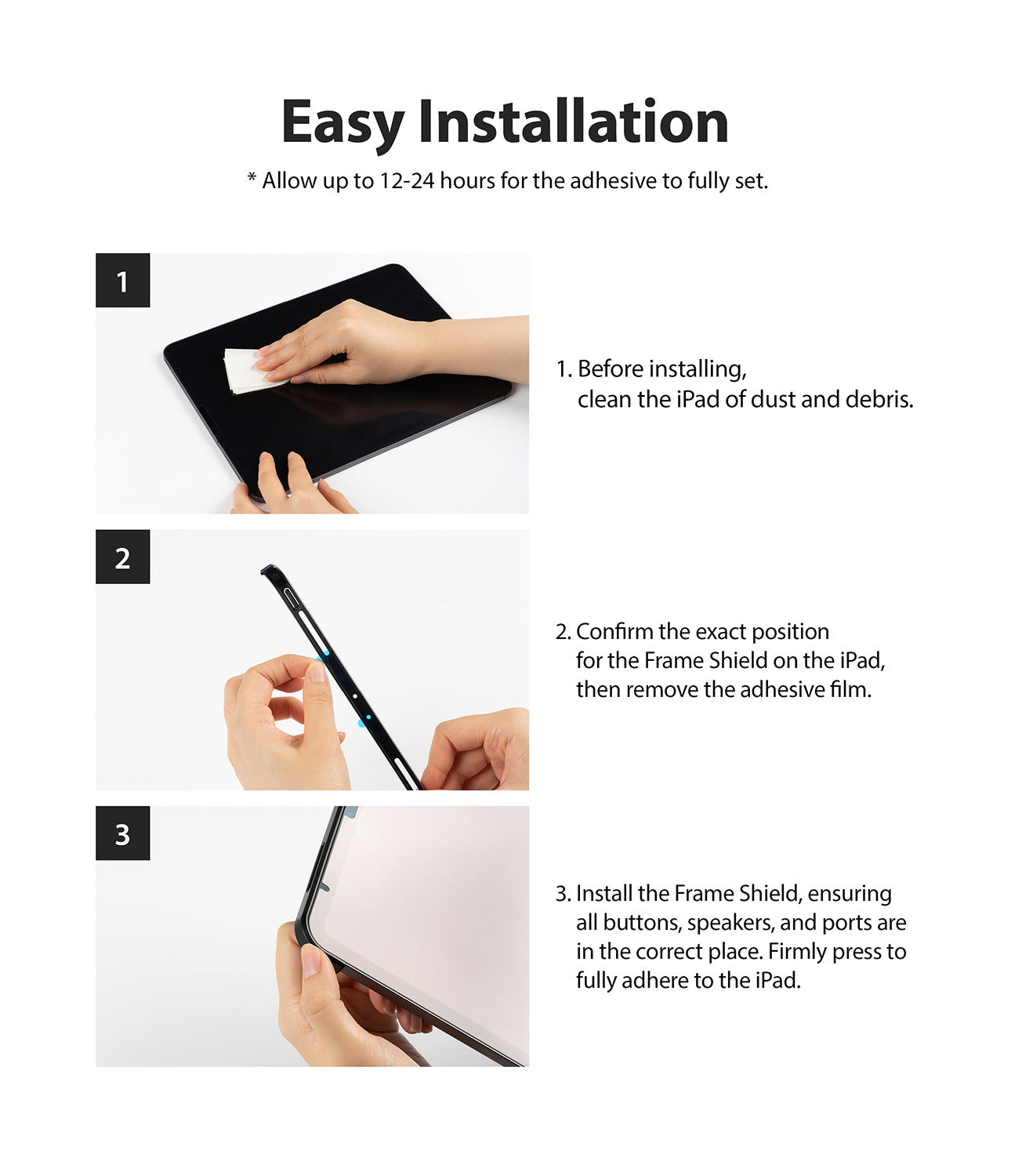 Easy Installation

* Allow up to 12-24 hours for the adhesive to fully set.

1

1. Before installing, clean the iPad of dust and debris.

2

2. Confirm the exact position for the Frame Shield on the iPad, then remove the adhesive film.

3

3. Install the Frame Shield, ensuring all buttons, speakers, and ports are in the correct place. Firmly press to fully adhere to the iPad.