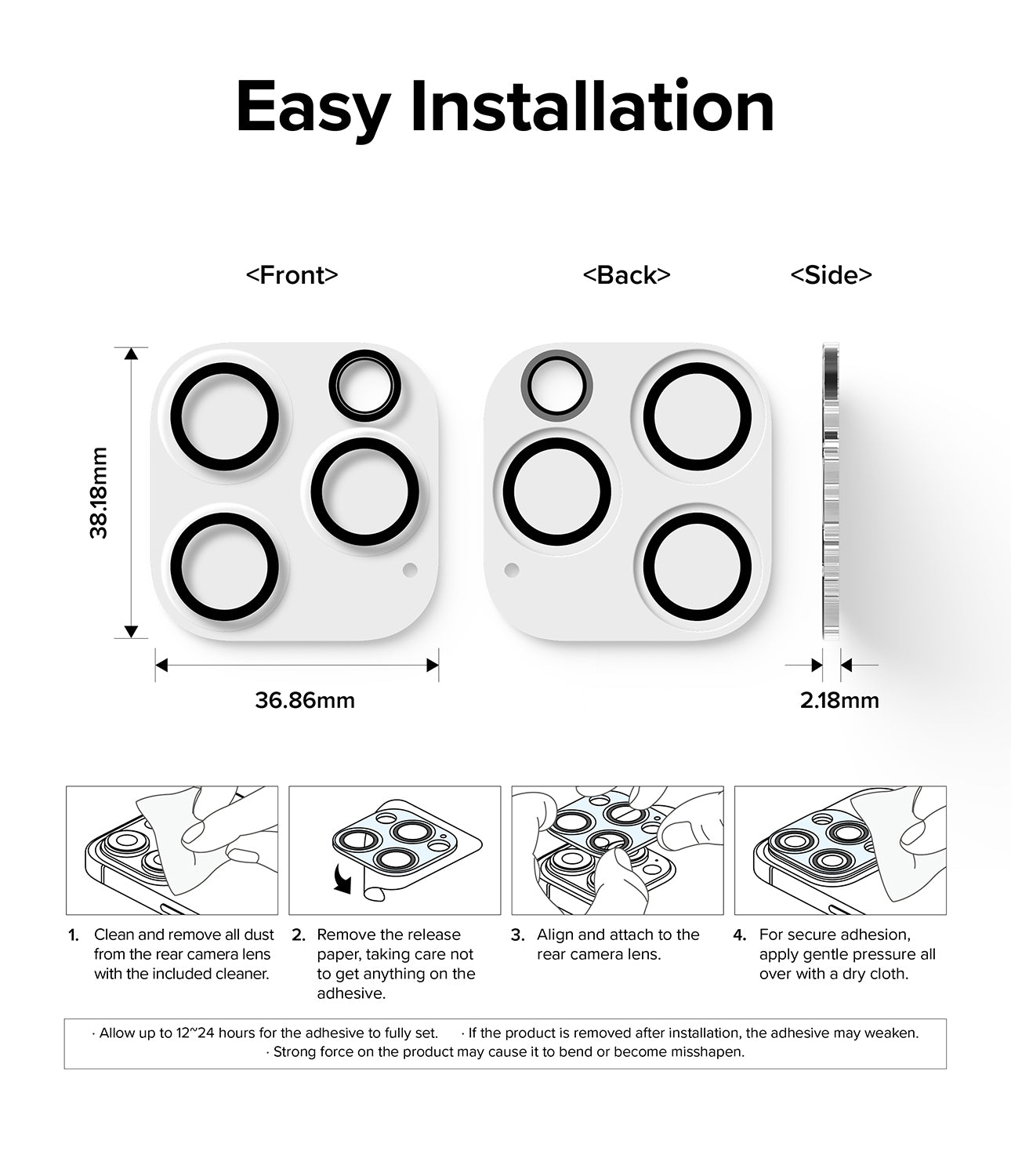 Easy Installation

<Front>

<Back>

<Side>

38.18mm

36.86mm

2.18mm

1. Clean and remove all dust from the rear camera lens with the included cleaner.

2. Remove the release paper, taking care not to get anything on the adhesive.

3. Align and attach to the rear camera lens.

4. For secure adhesion, apply gentle pressure all over with a dry cloth.

· Allow up to 12~24 hours for the adhesive to fully set. · If the product is removed after installation, the adhesive may weaken.
· Strong force on the product may cause it to bend or become misshapen.