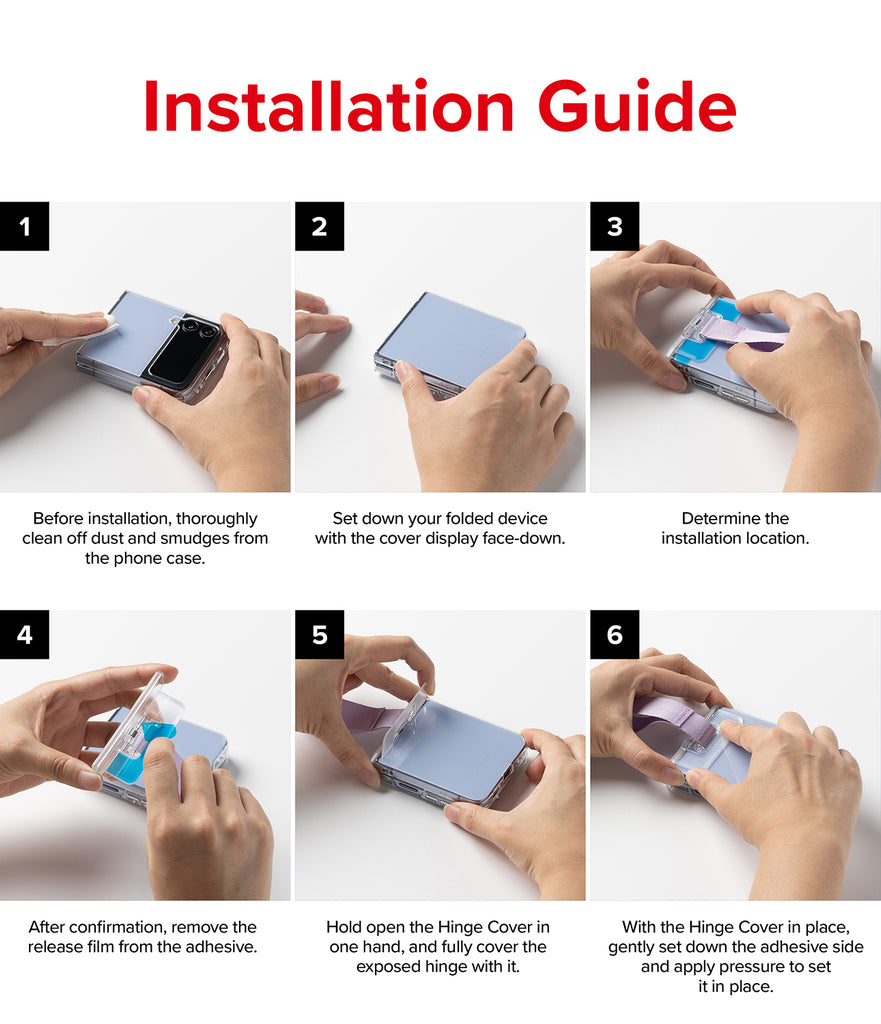 Installation Guide

1

Before installation, thoroughly clean off dust and smudges from the phone case.

2

Set down your folded device with the cover display face-down.

3

Determine the installation location.

4

After confirmation, remove the release film from the adhesive.

5

Hold open the Hinge Cover in one hand, and fully cover the exposed hinge with it.

6

With the Hinge Cover in place, gently set down the adhesive side and apply pressure to set it in place.