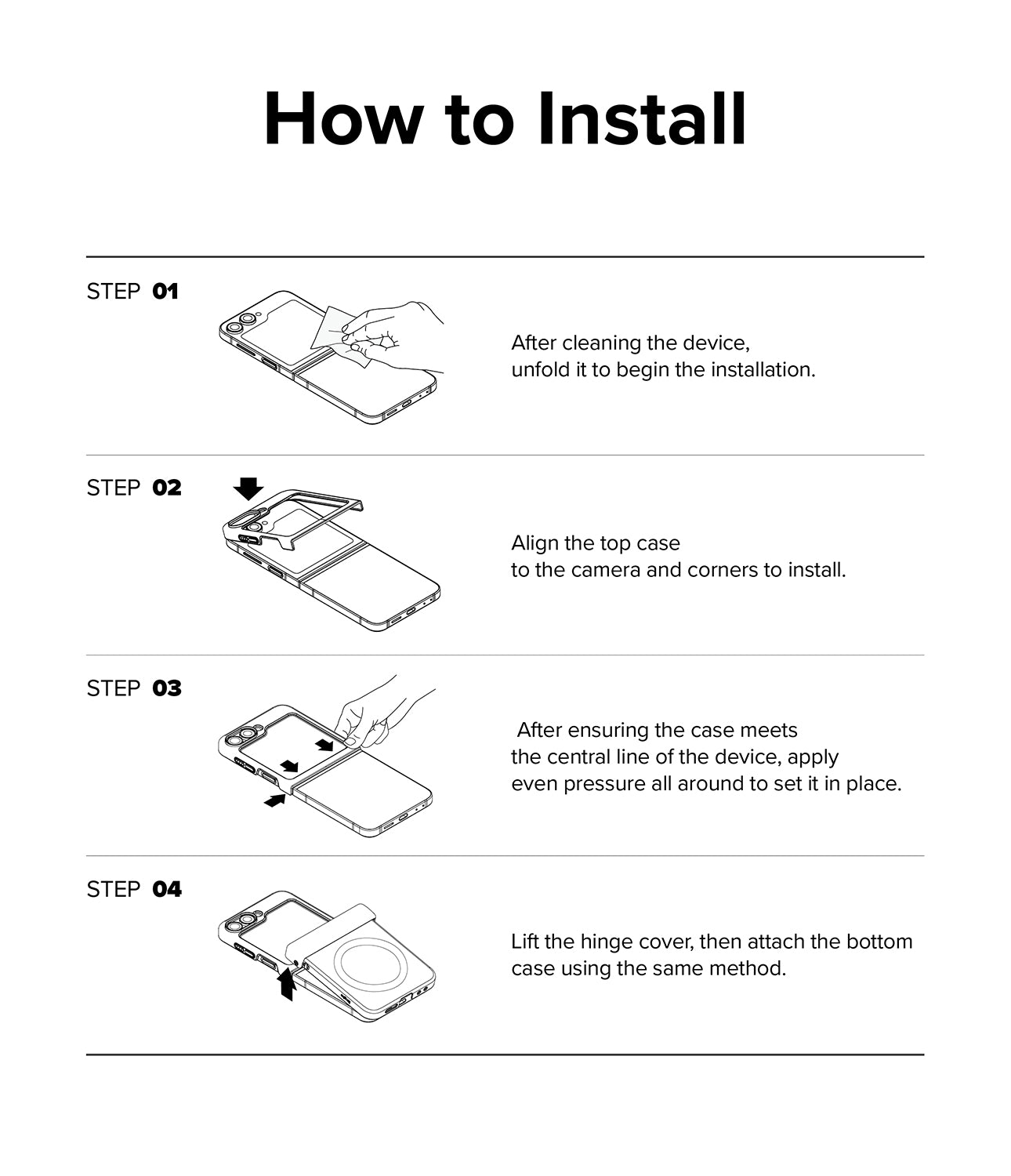 How to Install

STEP 01

After cleaning the device, unfold it to begin the installation.

STEP 02

Align the top case to the camera and corners to install.

STEP 03

After ensuring the case meets the central line of the device, apply even pressure all around to set it in place.

STEP 04

Lift the hinge cover, then attach the bottom case using the same method.