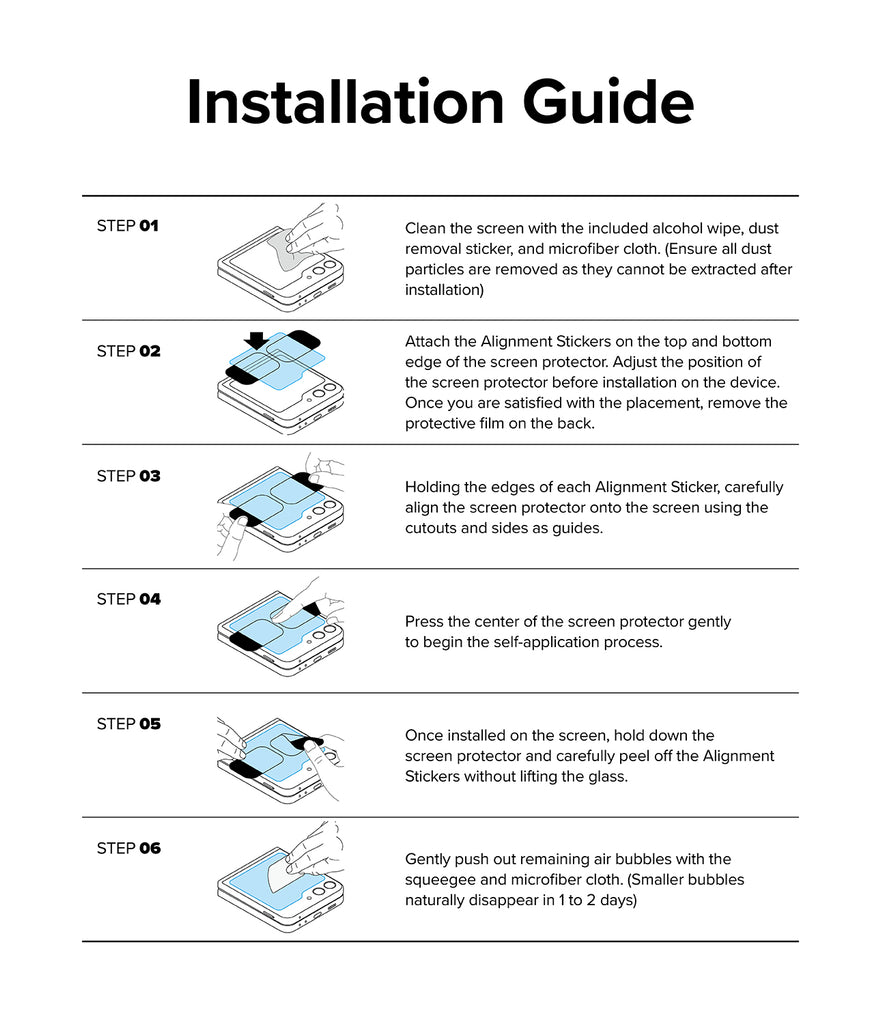 Installation Guide

STEP 01

Clean the screen with the included alcohol wipe, dust removal sticker, and microfiber cloth. (Ensure all dust particles are removed as they cannot be extracted after installation)

STEP 02

Attach the Alignment Stickers on the top and bottom edge of the screen protector. Adjust the position of the screen protector before installation on the device. Once you are satisfied with the placement, remove the protective film on the back.

STEP 03

Holding the edges of each Alignment Sticker, carefully align the screen protector onto the screen using the cutouts and sides as guides.

STEP 04

Press the center of the screen protector gently to begin the self-application process.

STEP 05

Once installed on the screen, hold down the screen protector and carefully peel off the Alignment Stickers without lifting the glass.

STEP 06

Gently push out remaining air bubbles with the squeegee and microfiber cloth. (Smaller bubbles naturally disappear in 1 to 2 days)