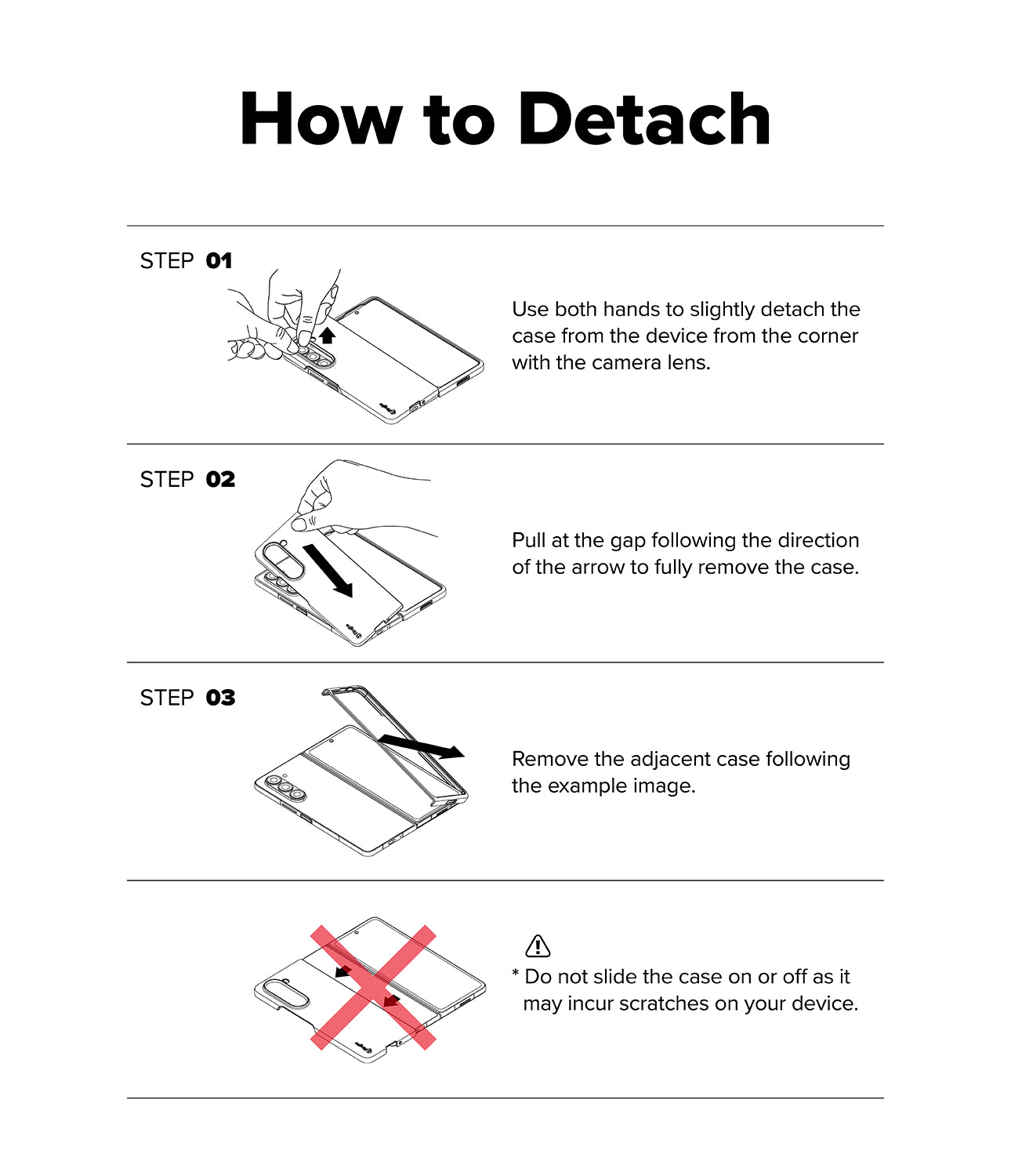 How to Detach

STEP 01

Use both hands to slightly detach the case from the device from the corner with the camera lens.

STEP 02

Pull at the gap following the direction of the arrow to fully remove the case.

STEP 03

Remove the adjacent case following the example image.

* Do not slide the case on or off as it may incur scratches on your device.