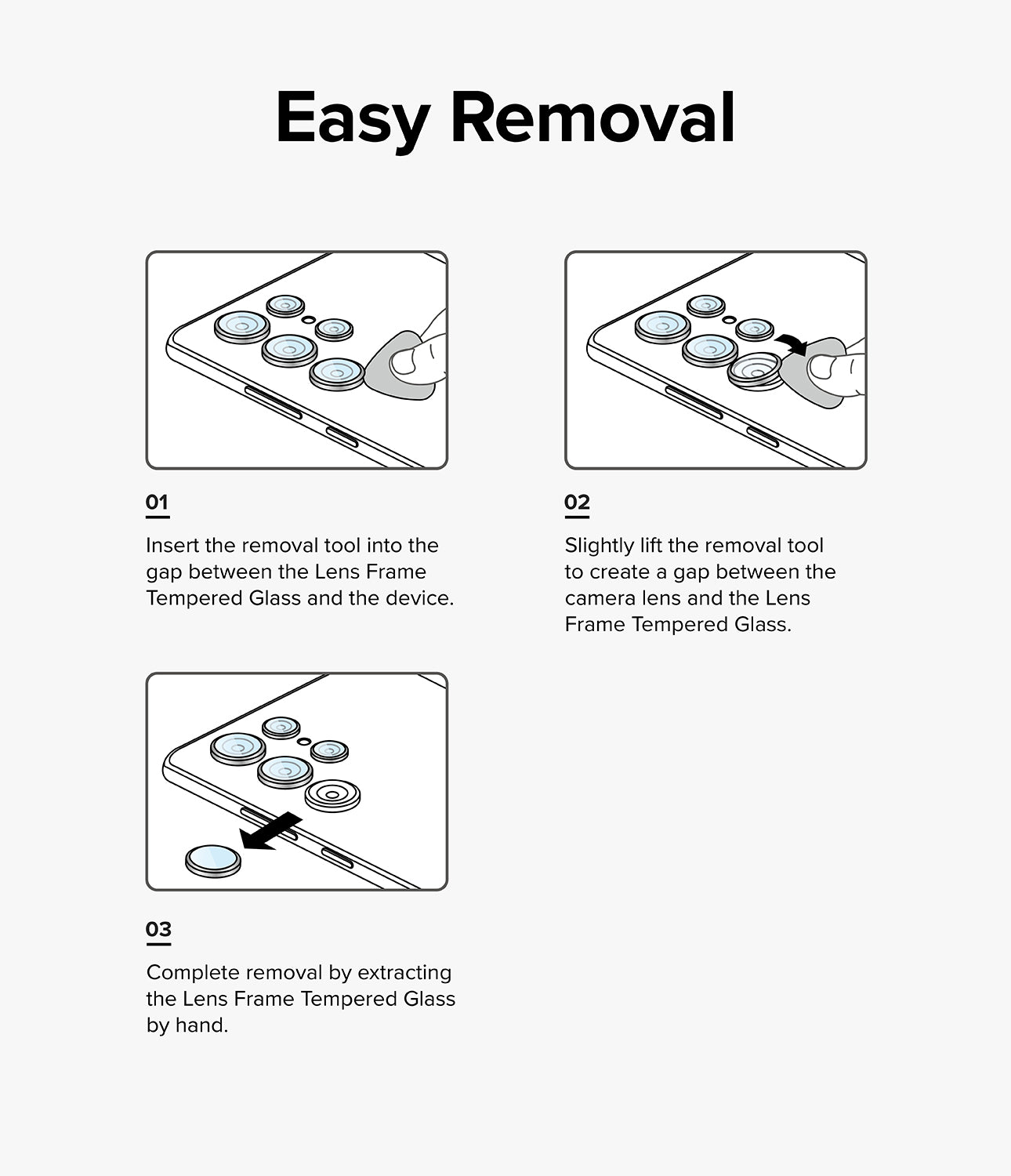 Easy Removal

01

Insert the removal tool into the gap between the Lens Frame Tempered Glass and the device.

02

Slightly lift the removal tool to create a gap between the camera lens and the Lens Frame Tempered Glass.

03

Complete removal by extracting the Lens Frame Tempered Glass by hand.