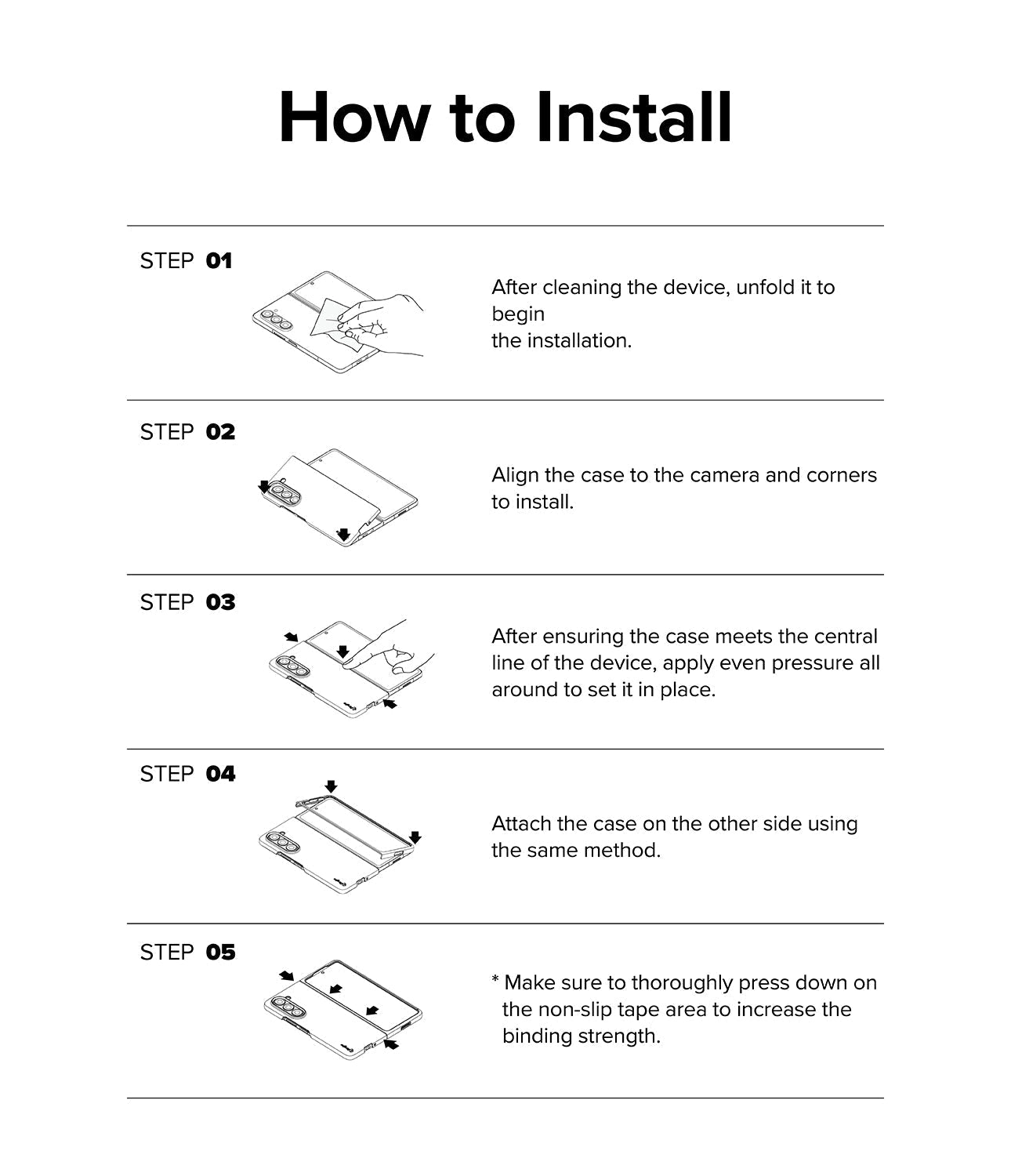 How to Install

STEP 01

After cleaning the device, unfold it to begin
the installation.

STEP 02

Align the case to the camera and corners to install.

STEP 03

After ensuring the case meets the central line of the device, apply even pressure all around to set it in place.

STEP 04

Attach the case on the other side using the same method.

STEP 05

* Make sure to thoroughly press down on the non-slip tape area to increase the binding strength.