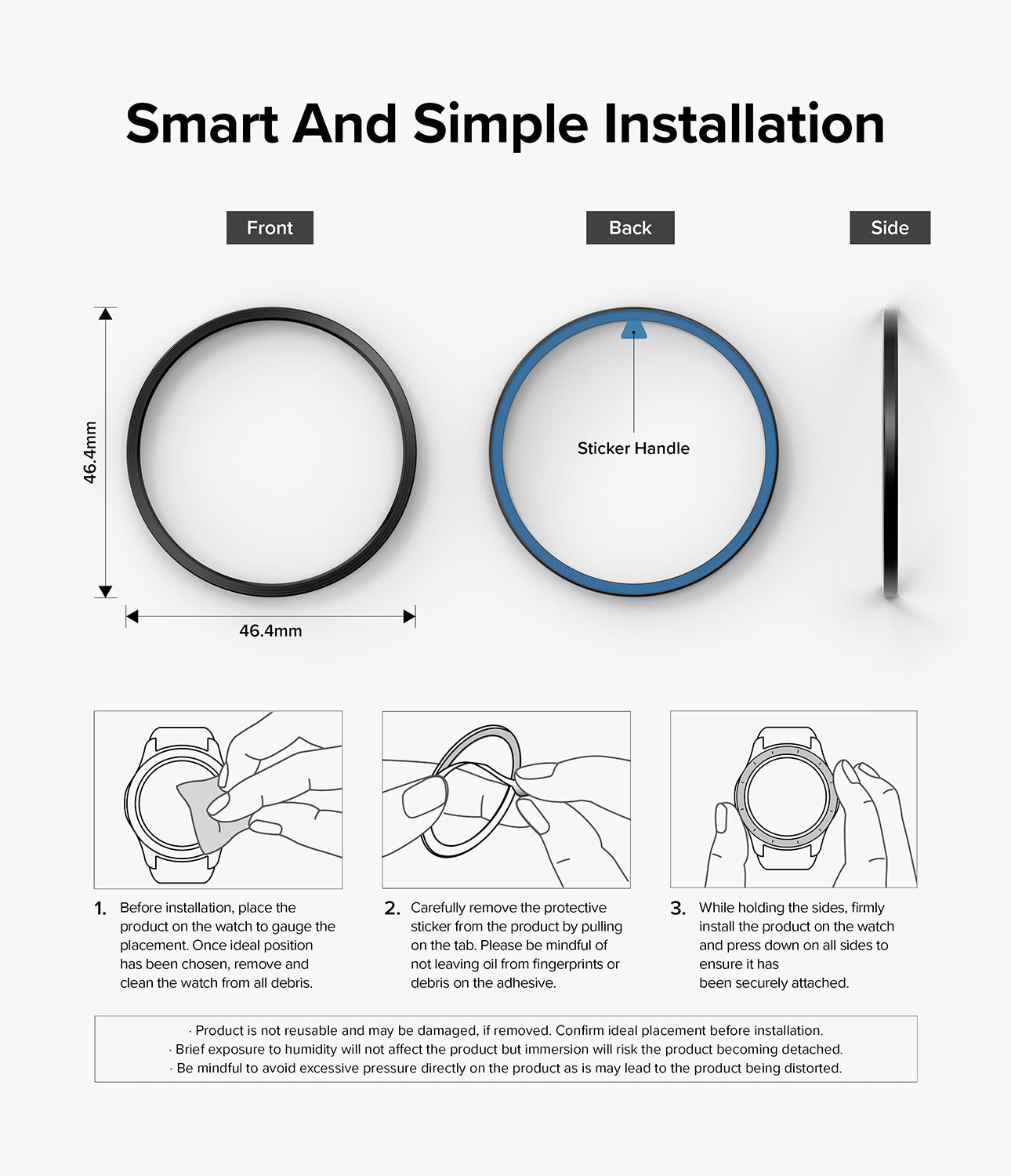 Smart And Simple Installation

Front

Back

Side

46.4mm

46.4mm

Sticker Handle

1. Before installation, place the product on the watch to gauge the placement. Once ideal position has been chosen, remove and clean the watch from all debris.

2. Carefully remove the protective sticker from the product by pulling on the tab. Please be mindful of not leaving oil from fingerprints or debris on the adhesive.

3. While holding the sides, firmly install the product on the watch and press down on all sides to ensure it has been securely attached.

· Product is not reusable and may be damaged, if removed. Confirm ideal placement before installation.
· Brief exposure to humidity will not affect the product but immersion will risk the product becoming detached.
· Be mindful to avoid excessive pressure directly on the product as is may lead to the product being distorted.