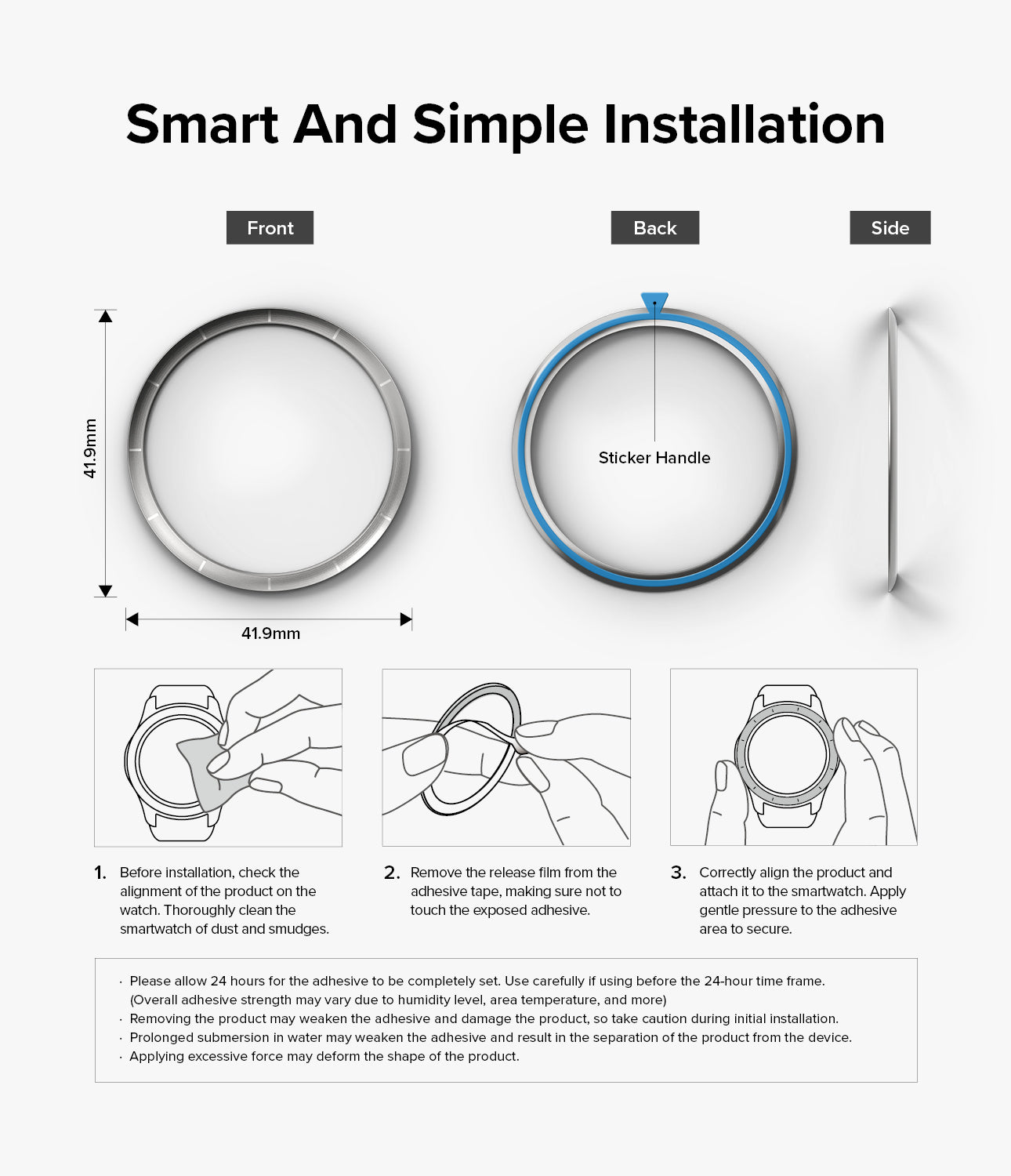 Smart And Simple Installation

Front

Back

Side

41.9mm

41.9mm

Sticker Handle

1. Before installation, check the alignment of the product on the watch. Thoroughly clean the smartwatch of dust and smudges.

2. Remove the release film from the adhesive tape, making sure not to touch the exposed adhesive.

3. Correctly align the product and attach it to the smartwatch. Apply gentle pressure to the adhesive area to secure.

· Please allow 24 hours for the adhesive to be completely set. Use carefully if using before the 24-hour time frame. (Overall adhesive strength may vary due to humidity level, area temperature, and more)
· Removing the product may weaken the adhesive and damage the product, so take caution during initial installation.
· Prolonged submersion in water may weaken the adhesive and result in the separation of the product from the device.
· Applying excessive force may deform the shape of the product.