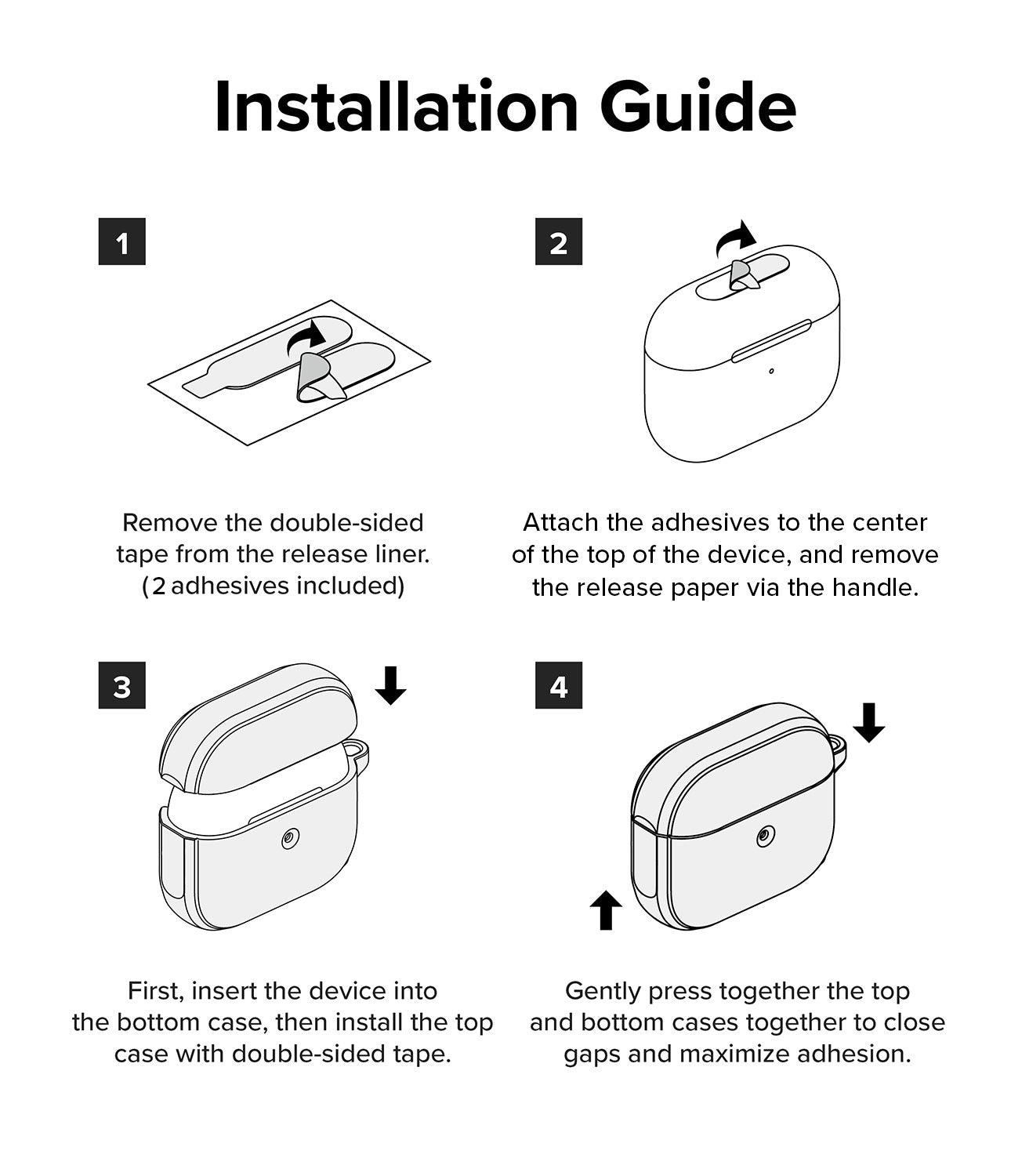 Installation Guide

1

Remove the double-sided tape from the release liner. (2 adhesives included)

2

Attach the adhesives to the center of the top of the device, and remove the release paper via the handle.

3

First, insert the device into the bottom case, then install the top case with double-sided tape.

4

Gently press together the top and bottom cases together to close gaps and maximize adhesion.