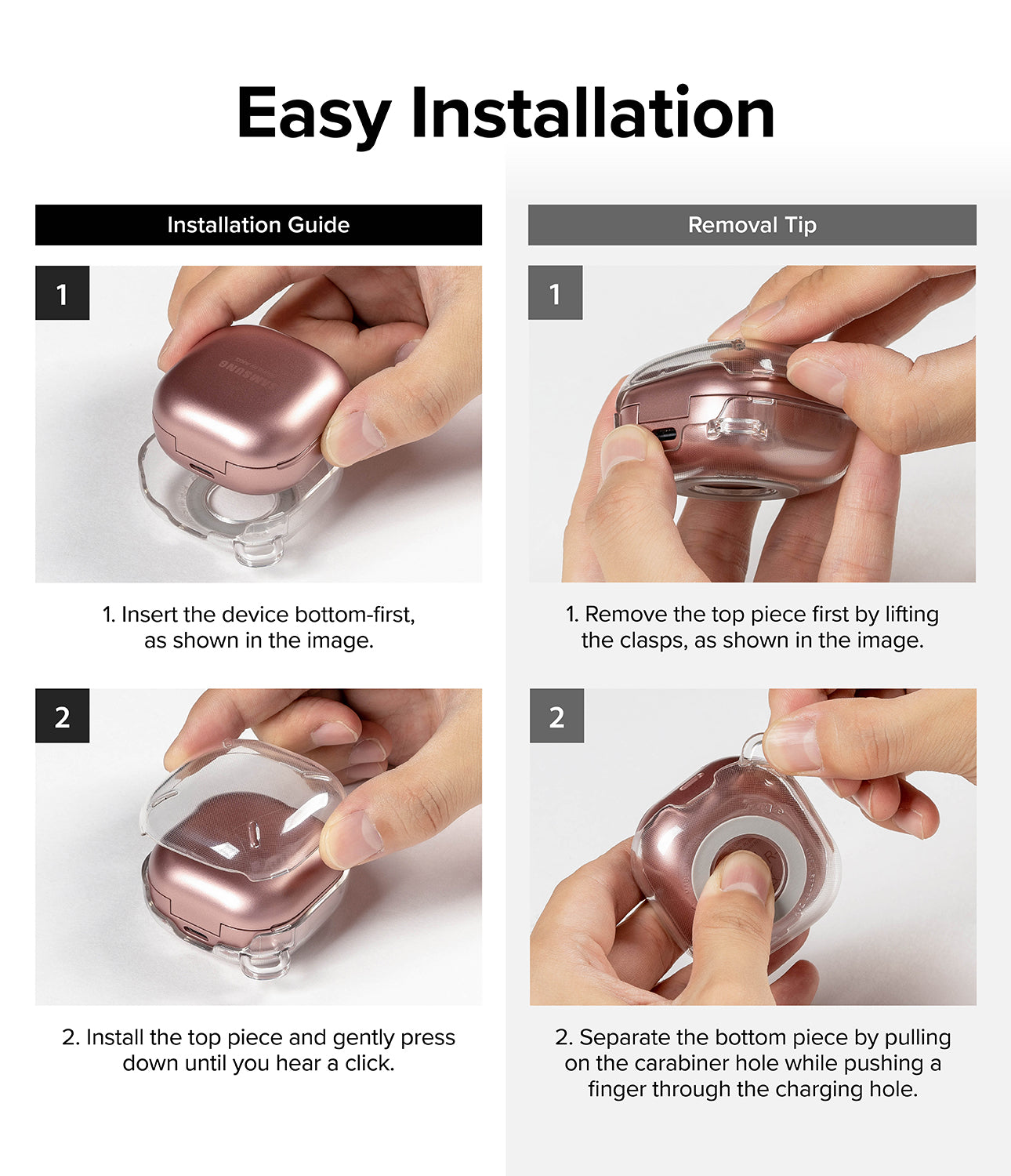 Easy Installation

Installation Guide

1

SAMSUNG

1. Insert the device bottom-first, as shown in the image.

2

2. Install the top piece and gently press down until you hear a click.

Removal Tip

1

1. Remove the top piece first by lifting the clasps, as shown in the image.

2

2. Separate the bottom piece by pulling on the carabiner hole while pushing a finger through the charging hole.