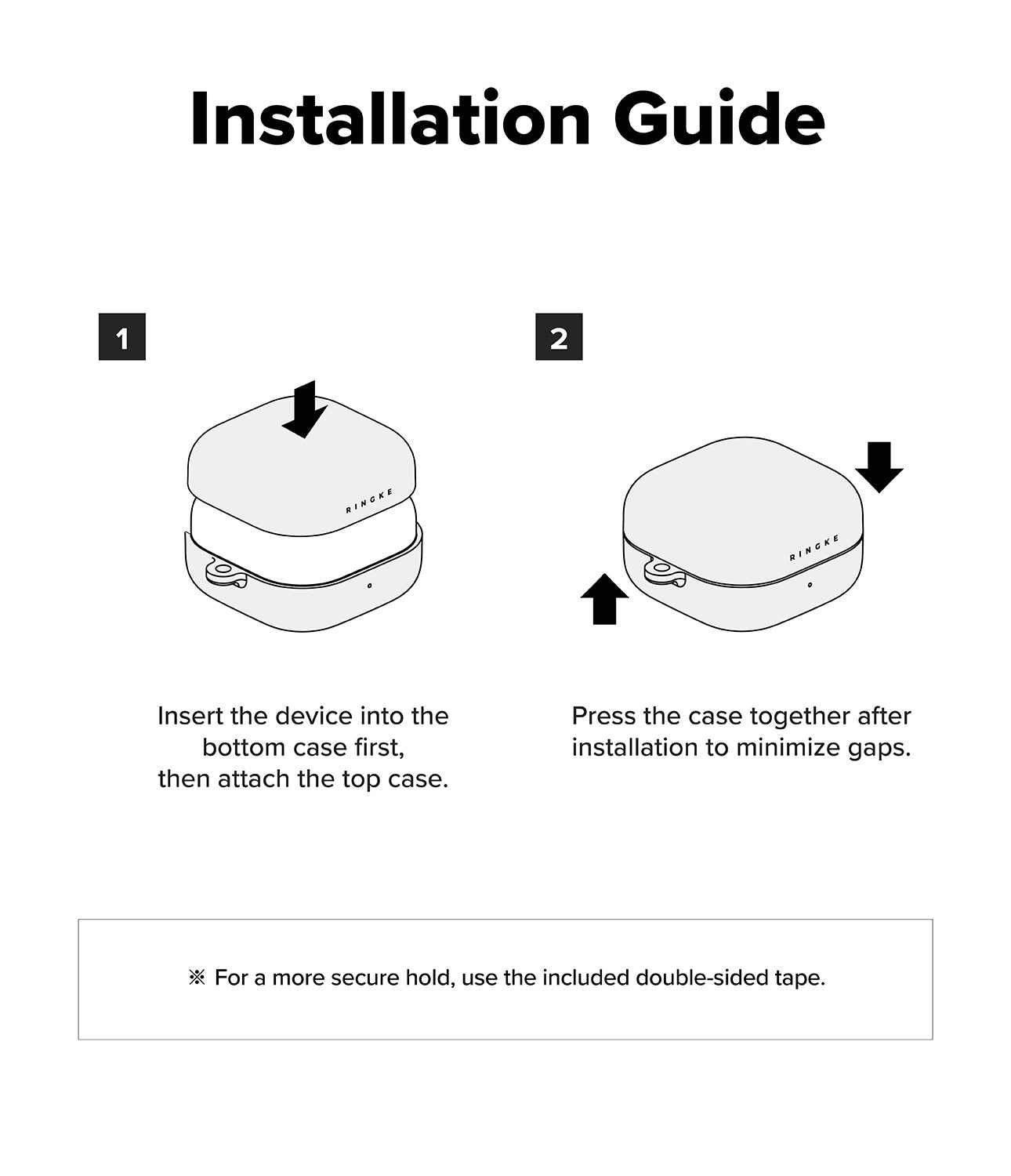 Installation Guide

1

RINGKE

Insert the device into the bottom case first, then attach the top case.

2

RINGKE

Press the case together after installation to minimize gaps.

※ For a more secure hold, use the included double-sided tape.