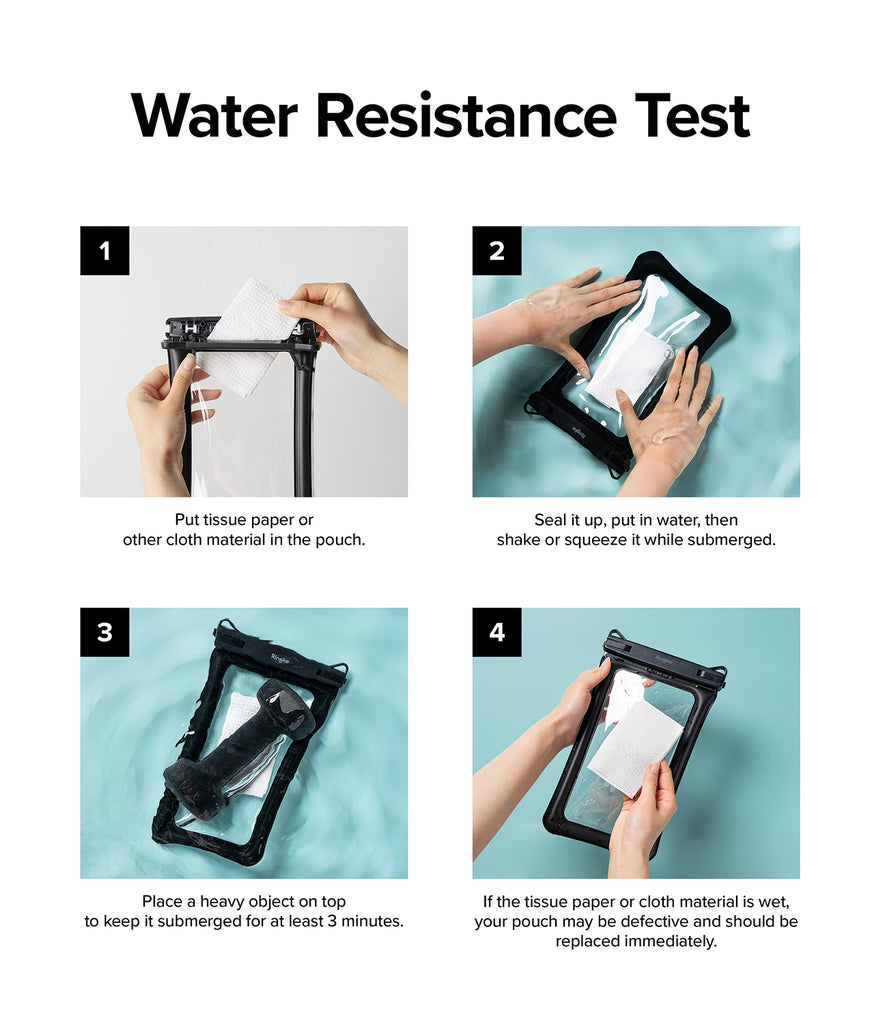 Water Resistance Test

1

Put tissue paper or other cloth material in the pouch.

2

Seal it up, put in water, then shake or squeeze it while submerged.

3

Ringke

Place a heavy object on top to keep it submerged for at least 3 minutes.

4

Ringke

If the tissue paper or cloth material is wet, your pouch may be defective and should be replaced immediately.