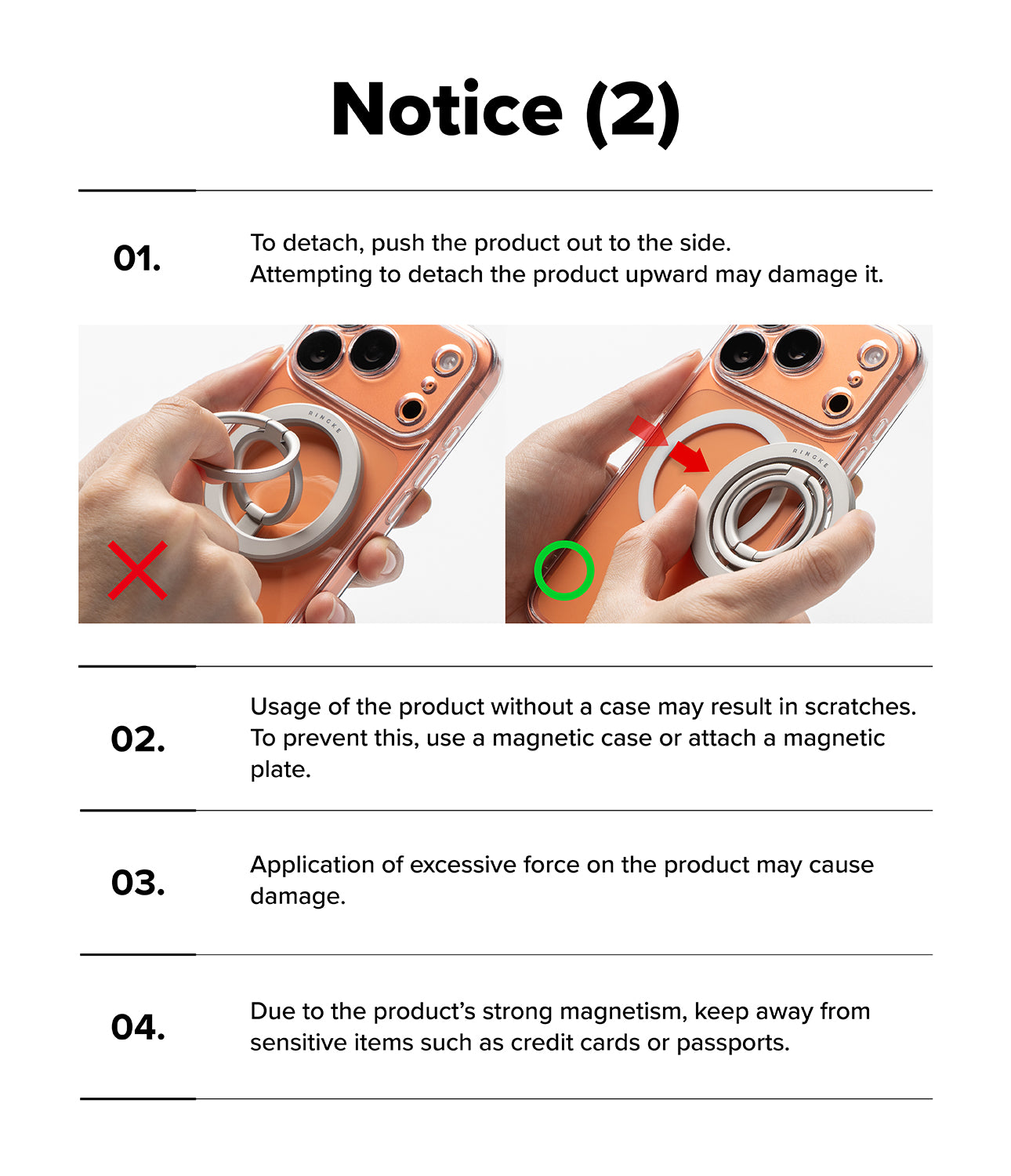 Notice (2)

01.

To detach, push the product out to the side.
Attempting to detach the product upward may damage it.

RINGKE

RINGKE

02.

Usage of the product without a case may result in scratches. To prevent this, use a magnetic case or attach a magnetic plate.

03.

Application of excessive force on the product may cause damage.

04.

Due to the product's strong magnetism, keep away from sensitive items such as credit cards or passports.