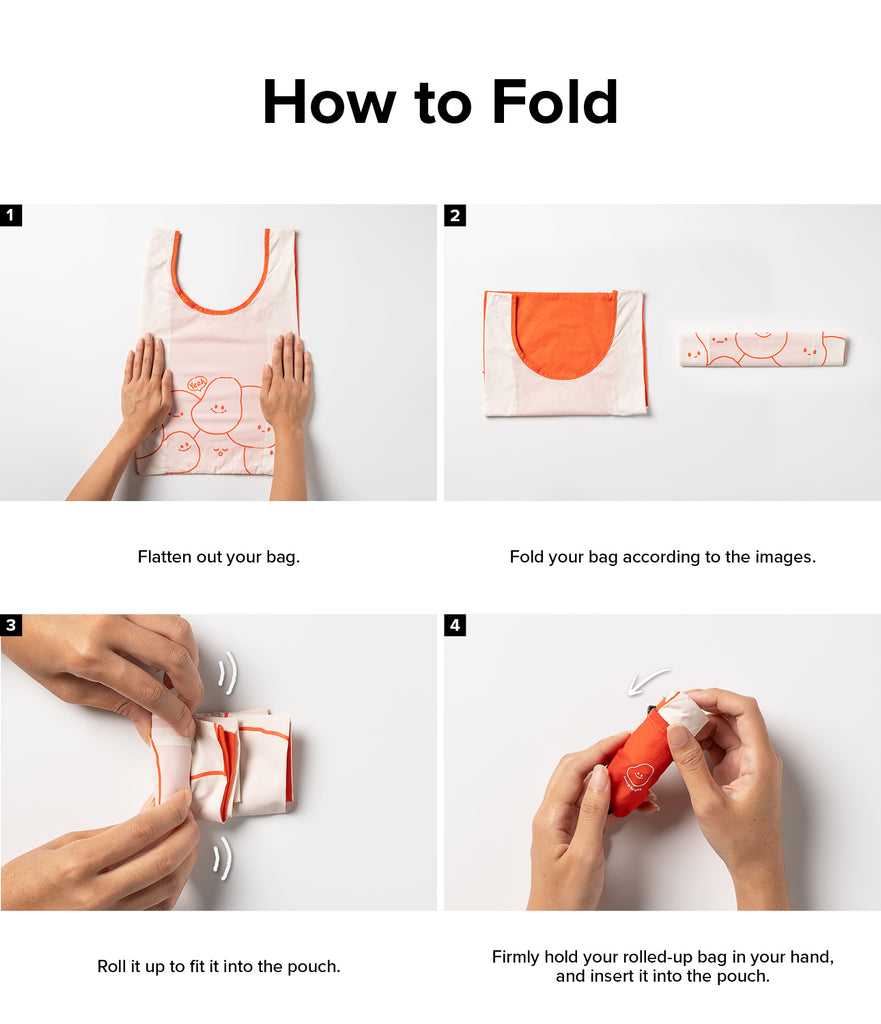 How to Fold

1

Yeah!

Flatten out your bag.

2

Fold your bag according to the images.

3

Roll it up to fit it into the pouch.

4

Firmly hold your rolled-up bag in your hand, and insert it into the pouch.