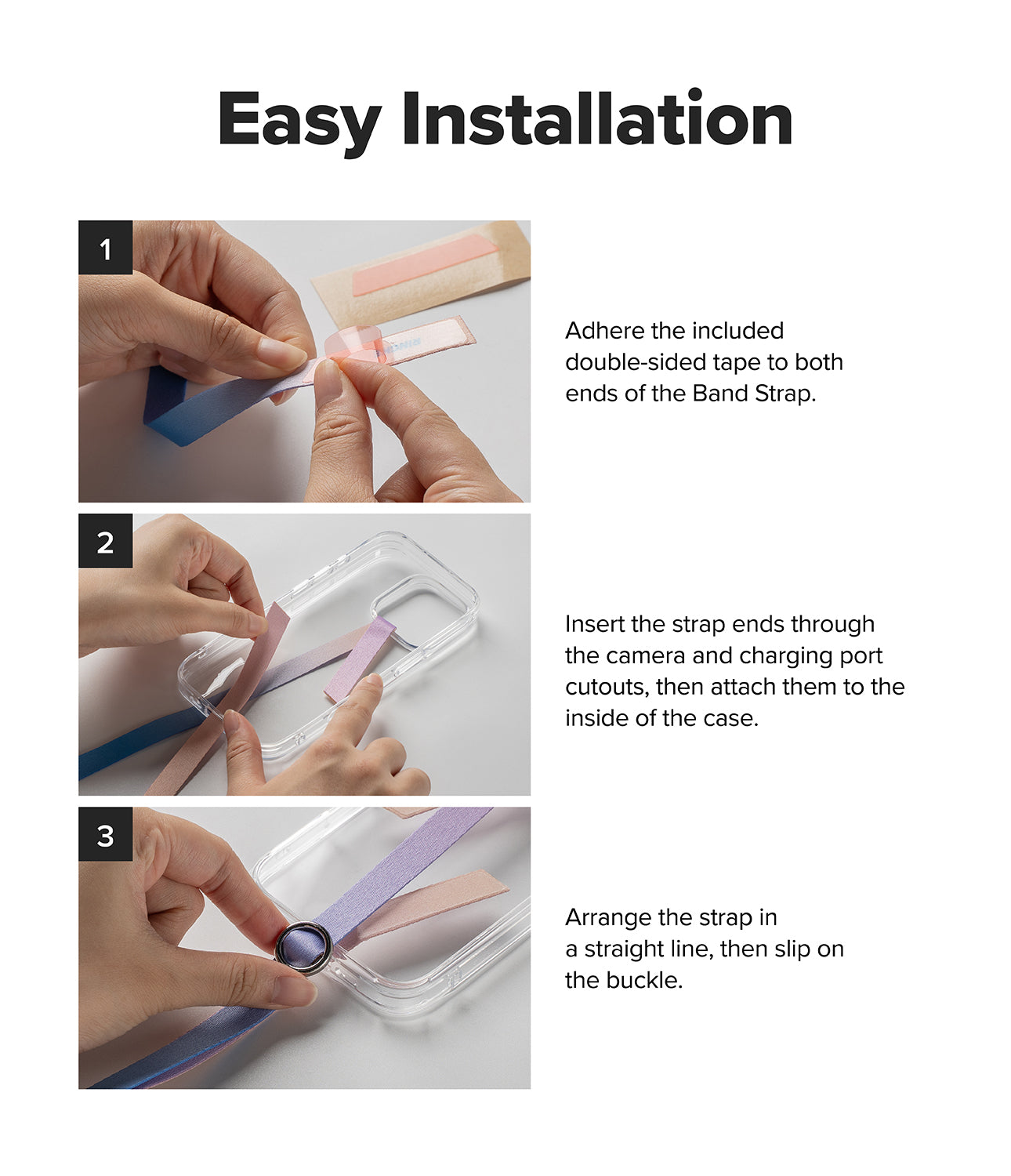 Easy Installation

1

Adhere the included double-sided tape to both ends of the Band Strap.

2

Insert the strap ends through the camera and charging port cutouts, then attach them to the inside of the case.

3

Arrange the strap in a straight line, then slip on the buckle.