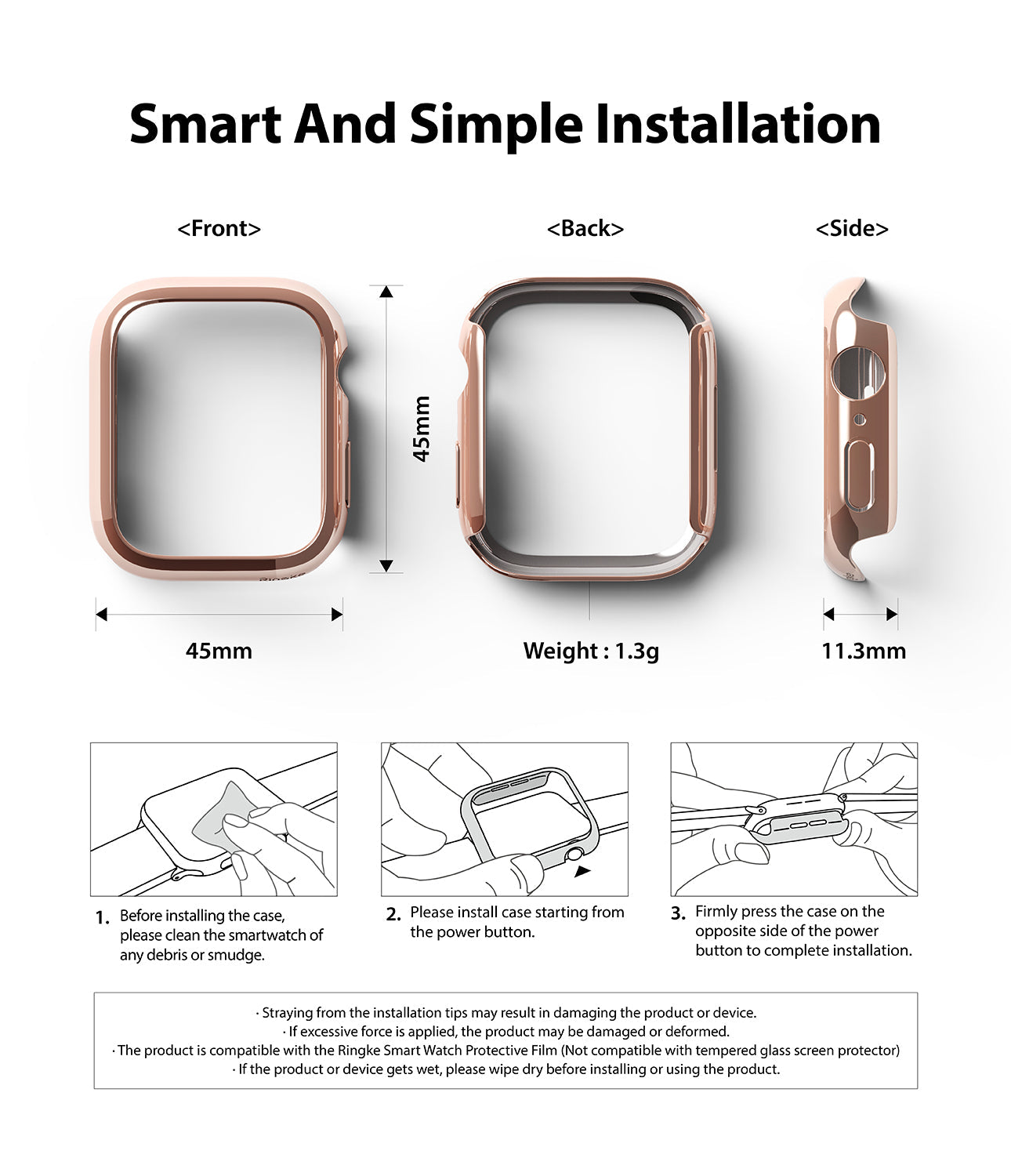 Smart And Simple Installation

<Front>

<Back>

<Side>

45mm

45mm

Weight : 1.3g

11.3mm

1. Before installing the case, please clean the smartwatch of any debris or smudge.

2. Please install case starting from the power button.

3. Firmly press the case on the opposite side of the power button to complete installation.

· Straying from the installation tips may result in damaging the product or device.
· If excessive force is applied, the product may be damaged or deformed.
· The product is compatible with the Ringke Smart Watch Protective Film (Not compatible with tempered glass screen protector)
· If the product or device gets wet, please wipe dry before installing or using the product.